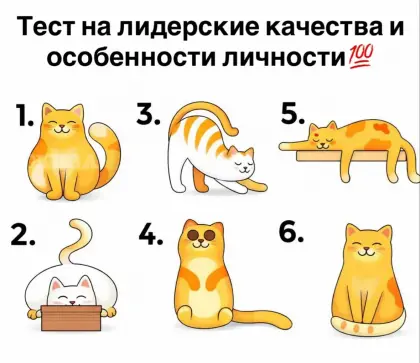 Тест на лидерские качества и особенности личности💯

1.

3.

5.

2.

4.

6.