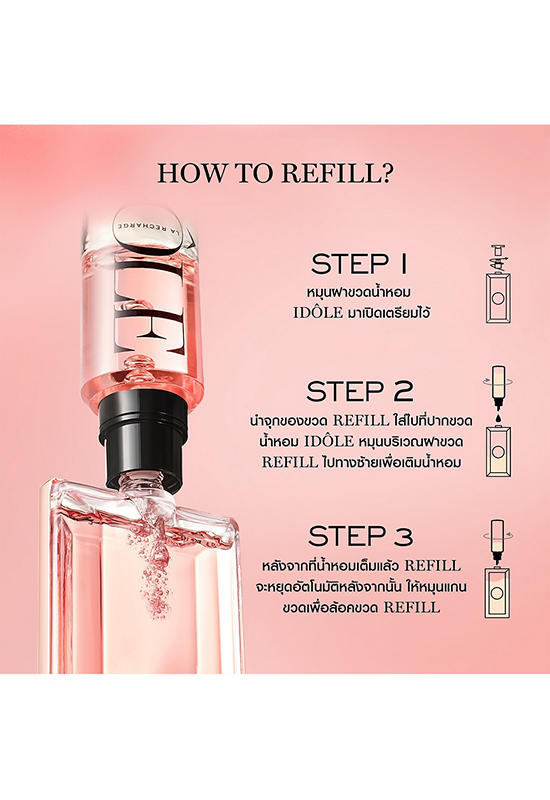 HOW TO REFILL?

LA RECHARGE

STEP 1
หมุนฝาขวดน้ำหอม IDÔLE มาเปิดเตรียมไว้

STEP 2
นำจุกของขวด REFILL ใส่ไปที่ปากขวดน้ำหอม IDÔLE หมุนบริเวณฝาขวด REFILL ไปทางซ้ายเพื่อเติมน้ำหอม

STEP 3
หลังจากที่น้ำหอมเต็มแล้ว REFILL จะหยุดอัตโนมัติหลังจากนั้น ให้หมุนแกนขวดเพื่อล็อคขวด REFILL