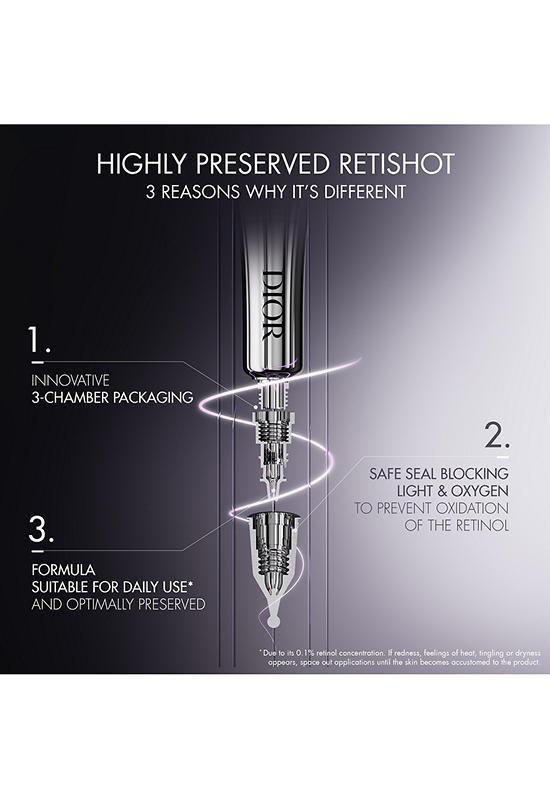 HIGHLY PRESERVED RETISHOT
3 REASONS WHY IT'S DIFFERENT

DIOR

1.
INNOVATIVE
3-CHAMBER PACKAGING

2.
SAFE SEAL BLOCKING
LIGHT & OXYGEN
TO PREVENT OXIDATION
OF THE RETINOL

3.
FORMULA
SUITABLE FOR DAILY USE*
AND OPTIMALLY PRESERVED

* Due to its 0.1% retinol concentration. If redness, feelings of heat, tingling or dryness appears, space out applications until the skin becomes accustomed to the product.