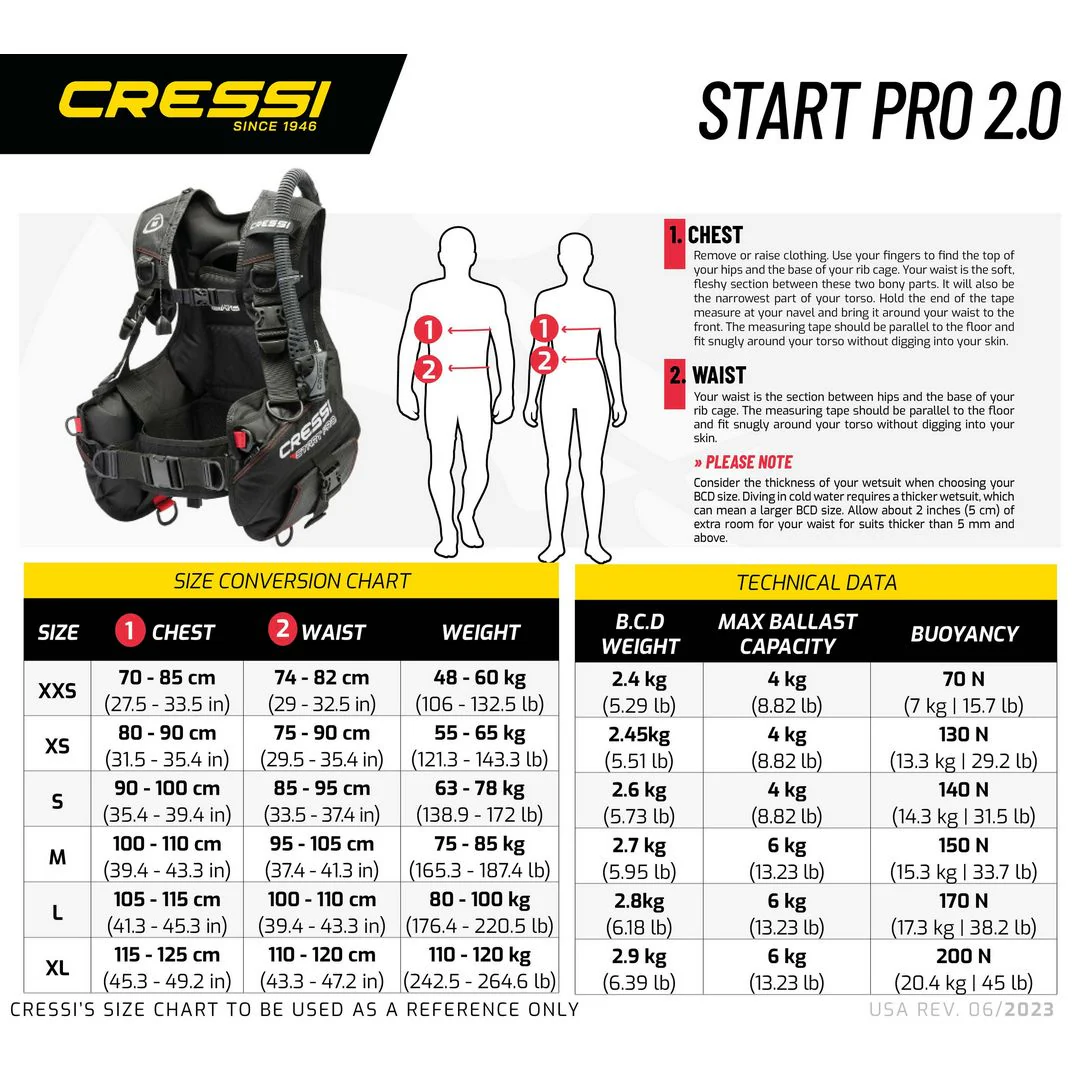 CRESSI
SINCE 1946

START PRO 2.0

CRESSI
CRESSI START PRO

1 2 1 2

1. CHEST
Remove or raise clothing. Use your fingers to find the top of your hips and the base of your rib cage. Your waist is the soft, fleshy section between these two bony parts. It will also be the narrowest part of your torso. Hold the end of the tape measure at your navel and bring it around your waist to the front. The measuring tape should be parallel to the floor and fit snugly around your torso without digging into your skin.

2. WAIST
Your waist is the section between hips and the base of your rib cage. The measuring tape should be parallel to the floor and fit snugly around your torso without digging into your skin.

» PLEASE NOTE
Consider the thickness of your wetsuit when choosing your BCD size. Diving in cold water requires a thicker wetsuit, which can mean a larger BCD size. Allow about 2 inches (5 cm) of extra room for your waist for suits thicker than 5 mm and above.

SIZE CONVERSION CHART

| SIZE | 1 CHEST | 2 WAIST | WEIGHT |
|---|---|---|---|
| XXS | 70 - 85 cm (27.5 - 33.5 in) | 74 - 82 cm (29 - 32.5 in) | 48 - 60 kg (106 - 132.5 lb) |
| XS | 80 - 90 cm (31.5 - 35.4 in) | 75 - 90 cm (29.5 - 35.4 in) | 55 - 65 kg (121.3 - 143.3 lb) |
| S | 90 - 100 cm (35.4 - 39.4 in) | 85 - 95 cm (33.5 - 37.4 in) | 63 - 78 kg (138.9 - 172 lb) |
| M | 100 - 110 cm (39.4 - 43.3 in) | 95 - 105 cm (37.4 - 41.3 in) | 75 - 85 kg (165.3 - 187.4 lb) |
| L | 105 - 115 cm (41.3 - 45.3 in) | 100 - 110 cm (39.4 - 43.3 in) | 80 - 100 kg (176.4 - 220.5 lb) |
| XL | 115 - 125 cm (45.3 - 49.2 in) | 110 - 120 cm (43.3 - 47.2 in) | 110 - 120 kg (242.5 - 264.6 lb) |

TECHNICAL DATA

| B.C.D WEIGHT | MAX BALLAST CAPACITY | BUOYANCY |
|---|---|---|
| 2.4 kg (5.29 lb) | 4 kg (8.82 lb) | 70 N (7 kg \| 15.7 lb) |
| 2.45kg (5.51 lb) | 4 kg (8.82 lb) | 130 N (13.3 kg \| 29.2 lb) |
| 2.6 kg (5.73 lb) | 4 kg (8.82 lb) | 140 N (14.3 kg \| 31.5 lb) |
| 2.7 kg (5.95 lb) | 6 kg (13.23 lb) | 150 N (15.3 kg \| 33.7 lb) |
| 2.8kg (6.18 lb) | 6 kg (13.23 lb) | 170 N (17.3 kg \| 38.2 lb) |
| 2.9 kg (6.39 lb) | 6 kg (13.23 lb) | 200 N (20.4 kg \| 45 lb) |

CRESSI'S SIZE CHART TO BE USED AS A REFERENCE ONLY

USA REV. 06/2023