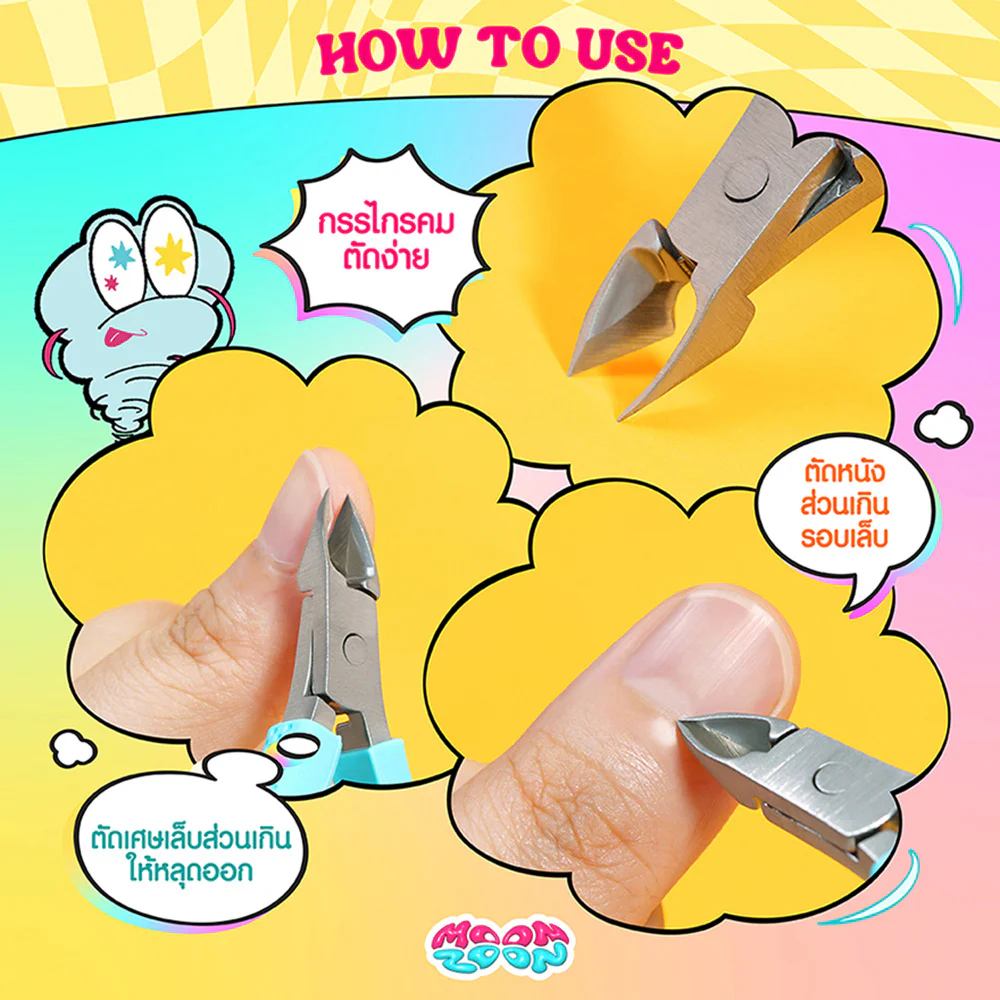 HOW TO USE

กรรไกรคม
ตัดง่าย

ตัดหนัง
ส่วนเกิน
รอบเล็บ

ตัดเศษเล็บส่วนเกิน
ให้หลุดออก

MOON
ZOON