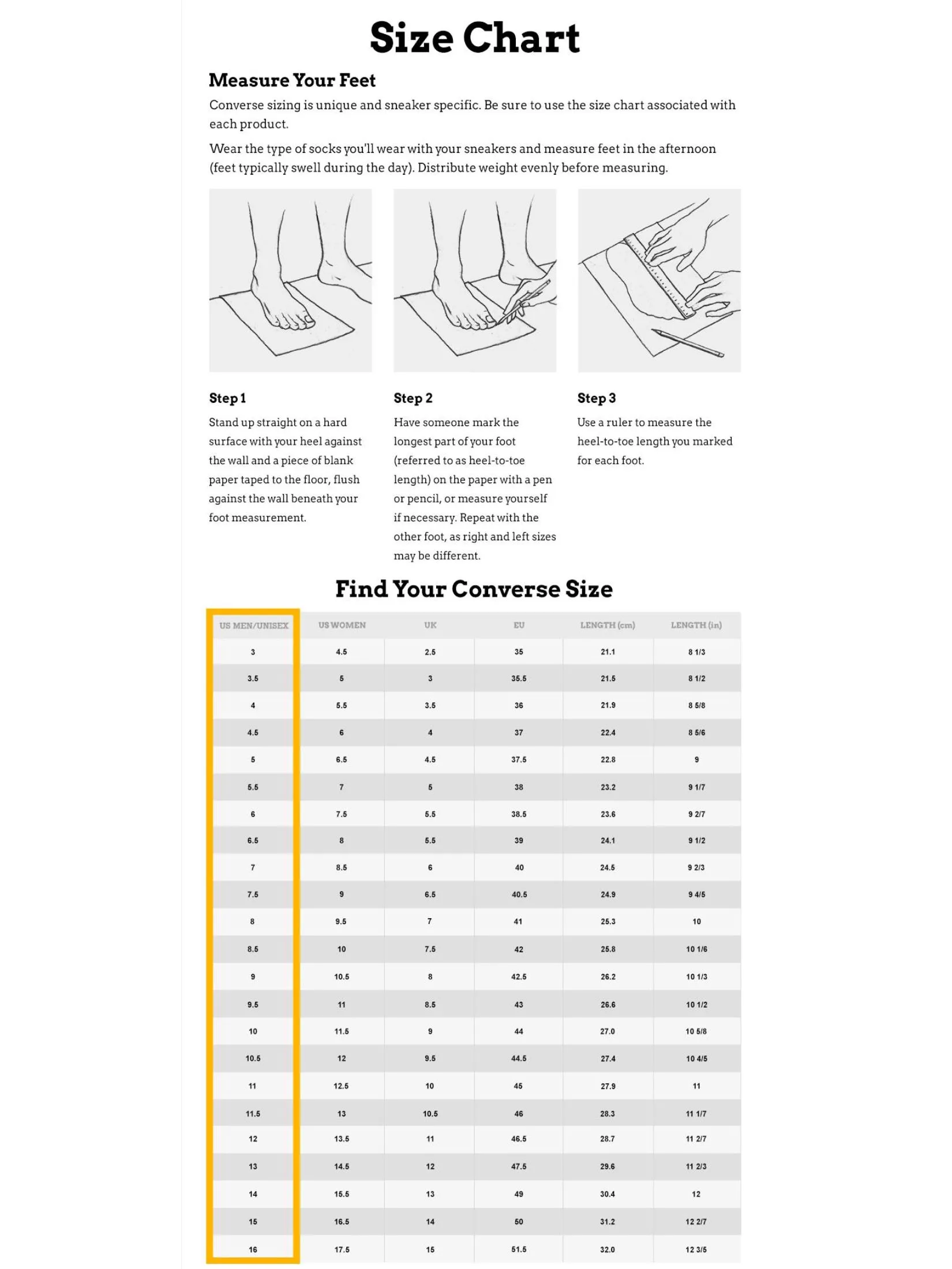 Size Chart

Measure Your Feet

Converse sizing is unique and sneaker specific. Be sure to use the size chart associated with each product.

Wear the type of socks you'll wear with your sneakers and measure feet in the afternoon (feet typically swell during the day). Distribute weight evenly before measuring.

Step 1

Stand up straight on a hard surface with your heel against the wall and a piece of blank paper taped to the floor, flush against the wall beneath your foot measurement.

Step 2

Have someone mark the longest part of your foot (referred to as heel-to-toe length) on the paper with a pen or pencil, or measure yourself if necessary. Repeat with the other foot, as right and left sizes may be different.

Step 3

Use a ruler to measure the heel-to-toe length you marked for each foot.

Find Your Converse Size

| US MEN/UNISEX | US WOMEN | UK | EU | LENGTH (cm) | LENGTH (in) |
|---|---|---|---|---|---|
| 3 | 4.5 | 2.5 | 35 | 21.1 | 8 1/3 |
| 3.5 | 5 | 3 | 35.5 | 21.5 | 8 1/2 |
| 4 | 5.5 | 3.5 | 36 | 21.9 | 8 5/8 |
| 4.5 | 6 | 4 | 37 | 22.4 | 8 5/6 |
| 5 | 6.5 | 4.5 | 37.5 | 22.8 | 9 |
| 5.5 | 7 | 5 | 38 | 23.2 | 9 1/7 |
| 6 | 7.5 | 5.5 | 38.5 | 23.6 | 9 2/7 |
| 6.5 | 8 | 5.5 | 39 | 24.1 | 9 1/2 |
| 7 | 8.5 | 6 | 40 | 24.5 | 9 2/3 |
| 7.5 | 9 | 6.5 | 40.5 | 24.9 | 9 4/5 |
| 8 | 9.5 | 7 | 41 | 25.3 | 10 |
| 8.5 | 10 | 7.5 | 42 | 25.8 | 10 1/6 |
| 9 | 10.5 | 8 | 42.5 | 26.2 | 10 1/3 |
| 9.5 | 11 | 8.5 | 43 | 26.6 | 10 1/2 |
| 10 | 11.5 | 9 | 44 | 27.0 | 10 5/8 |
| 10.5 | 12 | 9.5 | 44.5 | 27.4 | 10 4/5 |
| 11 | 12.5 | 10 | 45 | 27.9 | 11 |
| 11.5 | 13 | 10.5 | 46 | 28.3 | 11 1/7 |
| 12 | 13.5 | 11 | 46.5 | 28.7 | 11 2/7 |
| 13 | 14.5 | 12 | 47.5 | 29.6 | 11 2/3 |
| 14 | 15.5 | 13 | 49 | 30.4 | 12 |
| 15 | 16.5 | 14 | 50 | 31.2 | 12 2/7 |
| 16 | 17.5 | 15 | 51.5 | 32.0 | 12 3/5 |