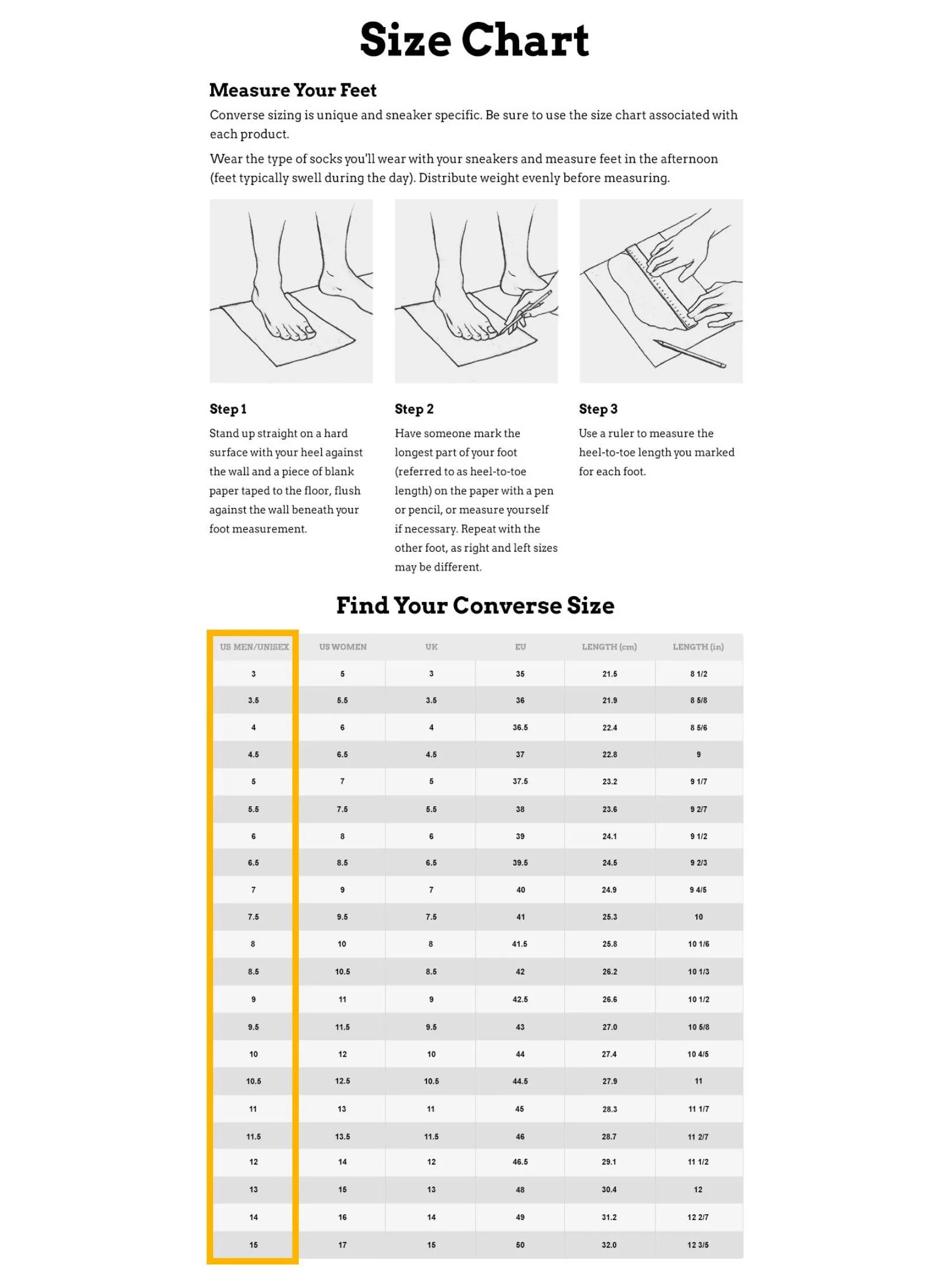 Size Chart

Measure Your Feet

Converse sizing is unique and sneaker specific. Be sure to use the size chart associated with each product.

Wear the type of socks you'll wear with your sneakers and measure feet in the afternoon (feet typically swell during the day). Distribute weight evenly before measuring.

Step 1

Stand up straight on a hard surface with your heel against the wall and a piece of blank paper taped to the floor, flush against the wall beneath your foot measurement.

Step 2

Have someone mark the longest part of your foot (referred to as heel-to-toe length) on the paper with a pen or pencil, or measure yourself if necessary. Repeat with the other foot, as right and left sizes may be different.

Step 3

Use a ruler to measure the heel-to-toe length you marked for each foot.

Find Your Converse Size

| US MEN/UNISEX | US WOMEN | UK | EU | LENGTH (cm) | LENGTH (in) |
|---|---|---|---|---|---|
| 3 | 5 | 3 | 35 | 21.5 | 8 1/2 |
| 3.5 | 5.5 | 3.5 | 36 | 21.9 | 8 5/8 |
| 4 | 6 | 4 | 36.5 | 22.4 | 8 5/6 |
| 4.5 | 6.5 | 4.5 | 37 | 22.8 | 9 |
| 5 | 7 | 5 | 37.5 | 23.2 | 9 1/7 |
| 5.5 | 7.5 | 5.5 | 38 | 23.6 | 9 2/7 |
| 6 | 8 | 6 | 39 | 24.1 | 9 1/2 |
| 6.5 | 8.5 | 6.5 | 39.5 | 24.5 | 9 2/3 |
| 7 | 9 | 7 | 40 | 24.9 | 9 4/5 |
| 7.5 | 9.5 | 7.5 | 41 | 25.3 | 10 |
| 8 | 10 | 8 | 41.5 | 25.8 | 10 1/6 |
| 8.5 | 10.5 | 8.5 | 42 | 26.2 | 10 1/3 |
| 9 | 11 | 9 | 42.5 | 26.6 | 10 1/2 |
| 9.5 | 11.5 | 9.5 | 43 | 27.0 | 10 5/8 |
| 10 | 12 | 10 | 44 | 27.4 | 10 4/5 |
| 10.5 | 12.5 | 10.5 | 44.5 | 27.9 | 11 |
| 11 | 13 | 11 | 45 | 28.3 | 11 1/7 |
| 11.5 | 13.5 | 11.5 | 46 | 28.7 | 11 2/7 |
| 12 | 14 | 12 | 46.5 | 29.1 | 11 1/2 |
| 13 | 15 | 13 | 48 | 30.4 | 12 |
| 14 | 16 | 14 | 49 | 31.2 | 12 2/7 |
| 15 | 17 | 15 | 50 | 32.0 | 12 3/5 |