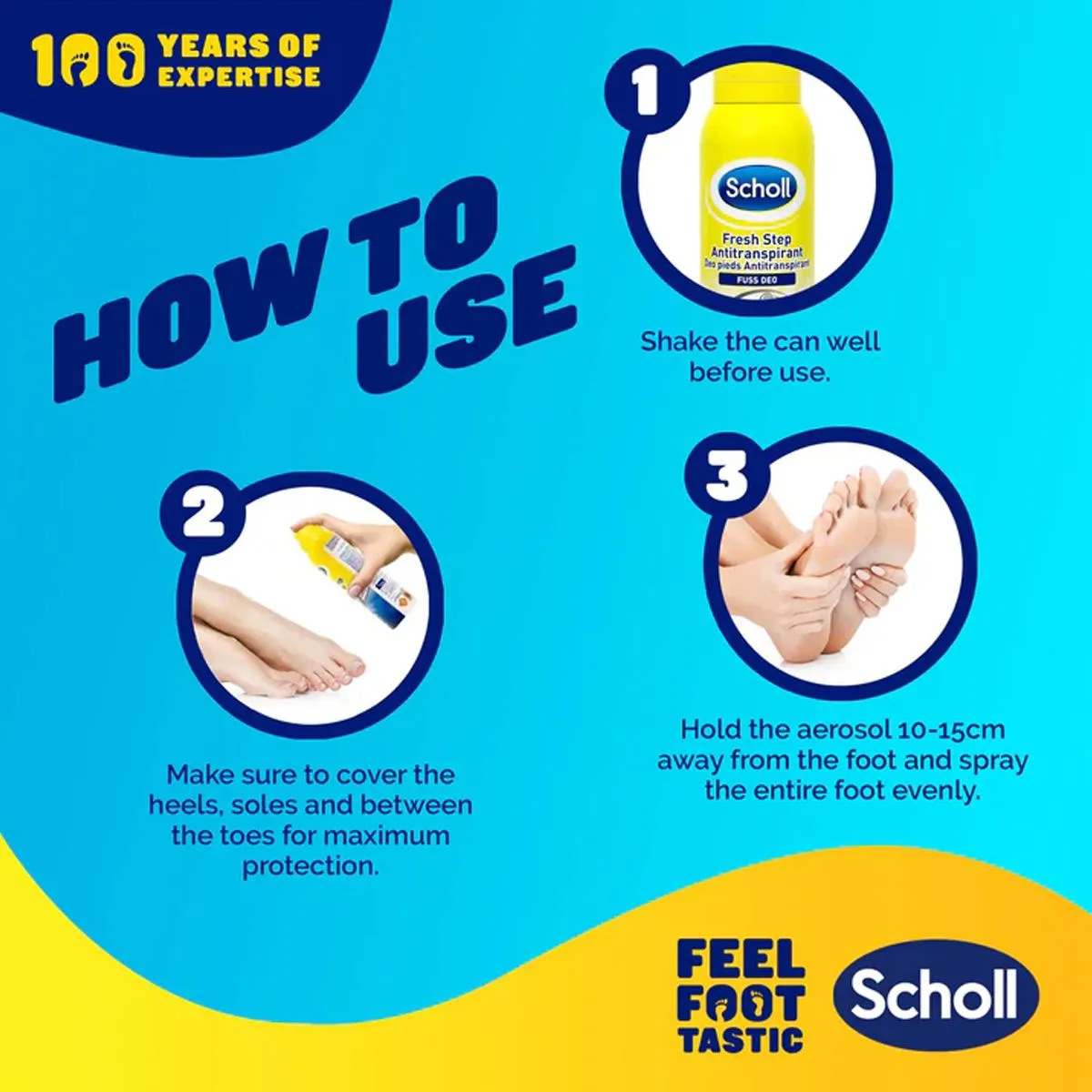 100 YEARS OF EXPERTISE

HOW TO USE

1

Scholl
Fresh Step
Antitranspirant
Deo pieds Antitranspirant
FUSS DEO

Shake the can well before use.

2

Make sure to cover the heels, soles and between the toes for maximum protection.

3

Hold the aerosol 10-15cm away from the foot and spray the entire foot evenly.

FEEL FOOT TASTIC

Scholl