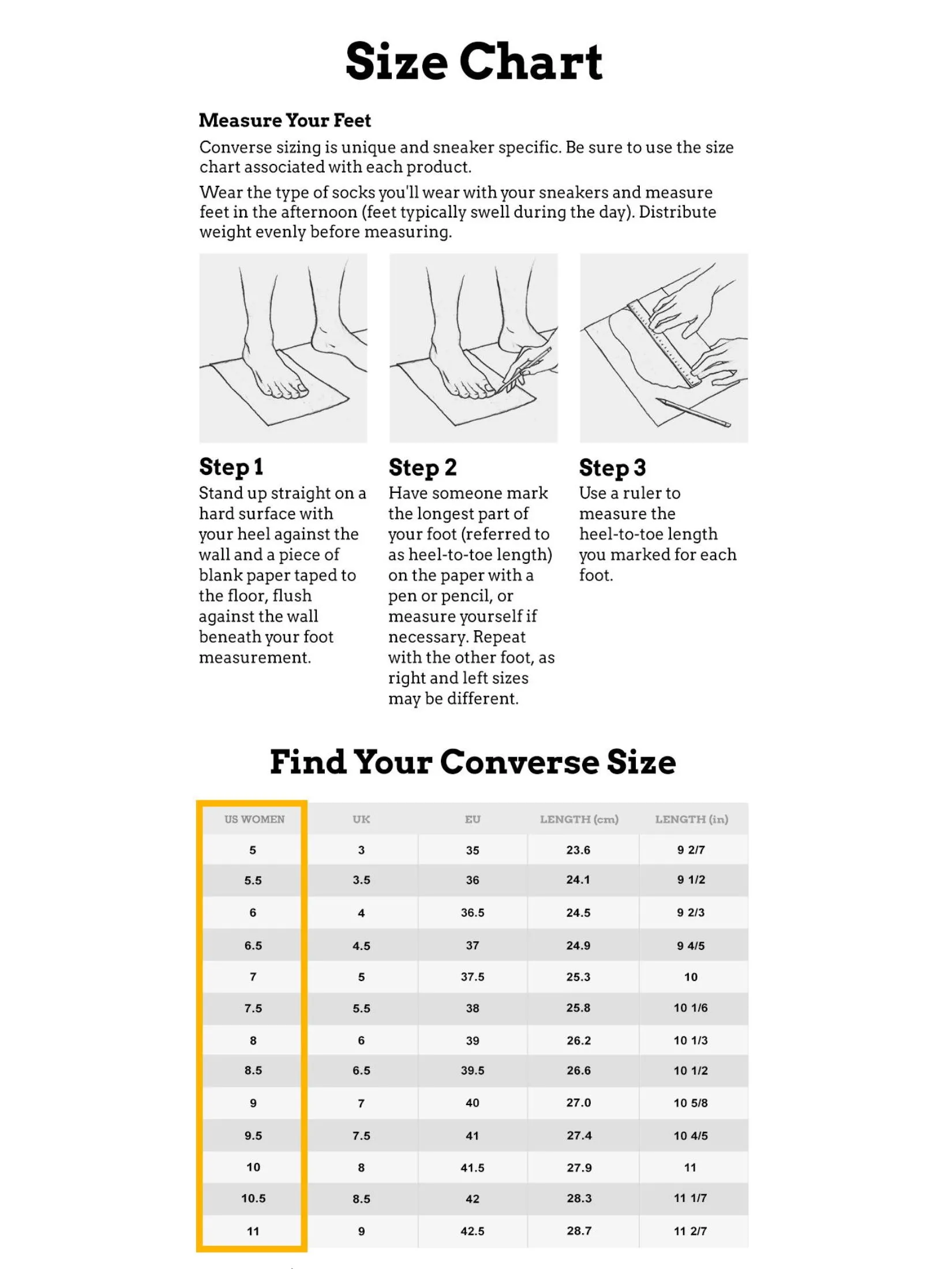 Size Chart

Measure Your Feet

Converse sizing is unique and sneaker specific. Be sure to use the size chart associated with each product.

Wear the type of socks you'll wear with your sneakers and measure feet in the afternoon (feet typically swell during the day). Distribute weight evenly before measuring.

Step 1
Stand up straight on a hard surface with your heel against the wall and a piece of blank paper taped to the floor, flush against the wall beneath your foot measurement.

Step 2
Have someone mark the longest part of your foot (referred to as heel-to-toe length) on the paper with a pen or pencil, or measure yourself if necessary. Repeat with the other foot, as right and left sizes may be different.

Step 3
Use a ruler to measure the heel-to-toe length you marked for each foot.

Find Your Converse Size

| US WOMEN | UK | EU | LENGTH (cm) | LENGTH (in) |
|---|---|---|---|---|
| 5 | 3 | 35 | 23.6 | 9 2/7 |
| 5.5 | 3.5 | 36 | 24.1 | 9 1/2 |
| 6 | 4 | 36.5 | 24.5 | 9 2/3 |
| 6.5 | 4.5 | 37 | 24.9 | 9 4/5 |
| 7 | 5 | 37.5 | 25.3 | 10 |
| 7.5 | 5.5 | 38 | 25.8 | 10 1/6 |
| 8 | 6 | 39 | 26.2 | 10 1/3 |
| 8.5 | 6.5 | 39.5 | 26.6 | 10 1/2 |
| 9 | 7 | 40 | 27.0 | 10 5/8 |
| 9.5 | 7.5 | 41 | 27.4 | 10 4/5 |
| 10 | 8 | 41.5 | 27.9 | 11 |
| 10.5 | 8.5 | 42 | 28.3 | 11 1/7 |
| 11 | 9 | 42.5 | 28.7 | 11 2/7 |