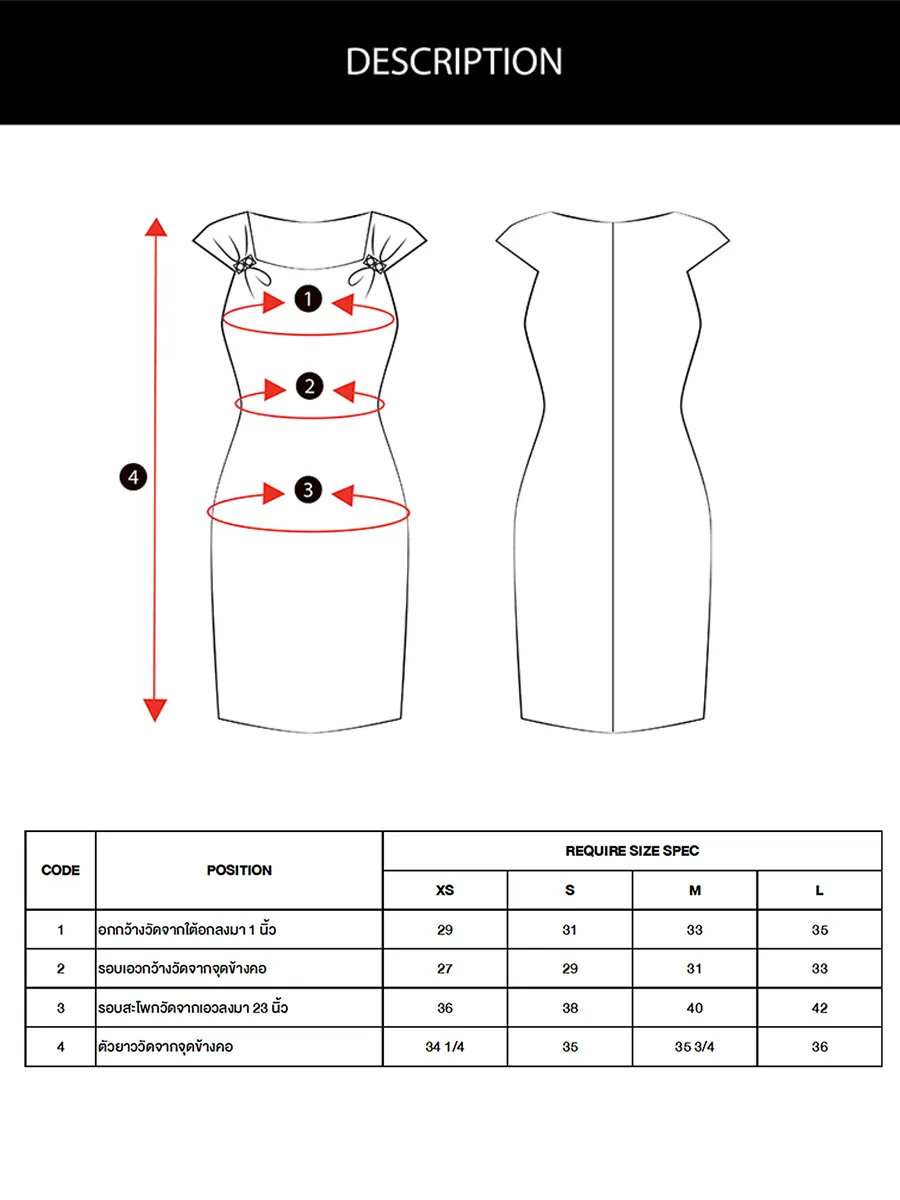 DESCRIPTION

1
2
3
4

| CODE | POSITION | REQUIRE SIZE SPEC | | | |
|---|---|---|---|---|---|
| | | XS | S | M | L |
| 1 | อกกว้างวัดจากใต้อกลงมา 1 นิ้ว | 29 | 31 | 33 | 35 |
| 2 | รอบเอวกว้างวัดจากจุดข้างคอ | 27 | 29 | 31 | 33 |
| 3 | รอบสะโพกวัดจากเอวลงมา 23 นิ้ว | 36 | 38 | 40 | 42 |
| 4 | ตัวยาววัดจากจุดข้างคอ | 34 1/4 | 35 | 35 3/4 | 36 |