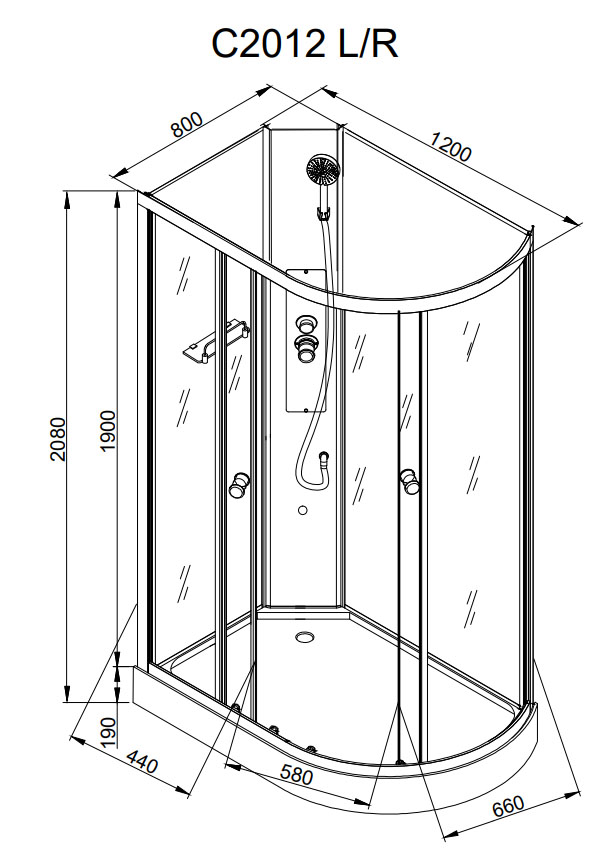 C2012 L/R

800

1200

2080

1900

190

440

580

660