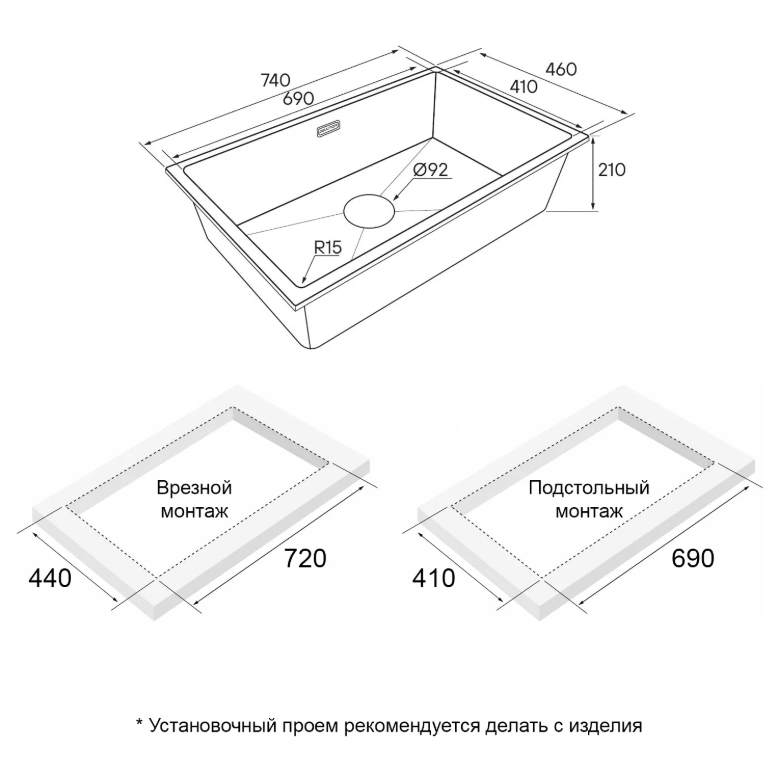 740
690
460
410
210
Ø92
R15

Врезной монтаж
440
720

Подстольный монтаж
410
690

* Установочный проем рекомендуется делать с изделия