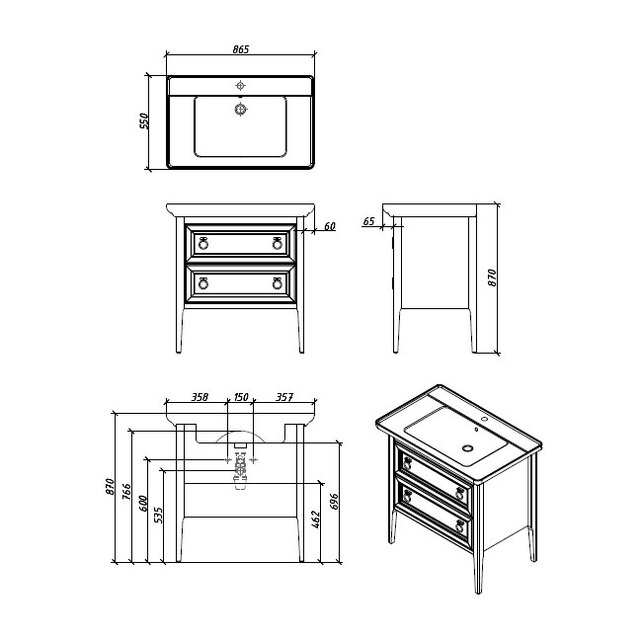 865
550
60
65
870
358
150
357
870
766
600
535
462
696