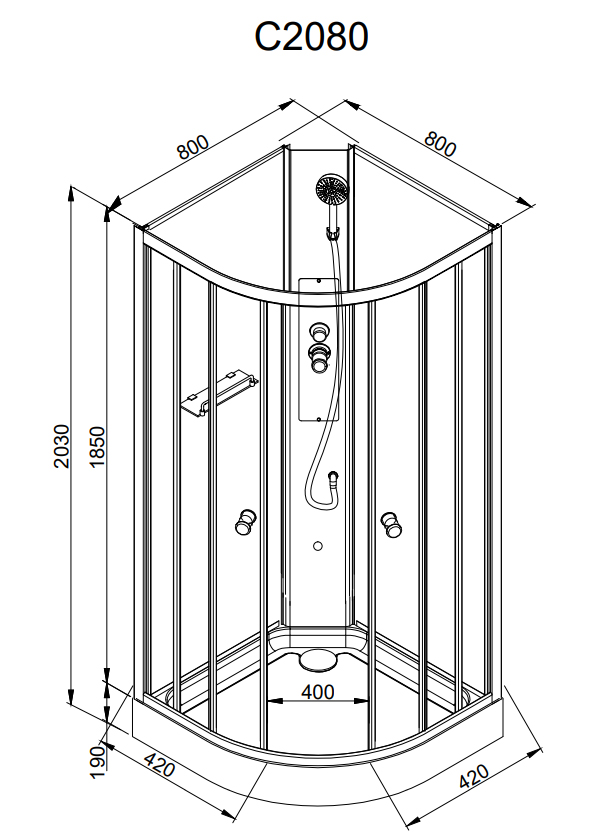 C2080

800
800
2030
1850
400
190
420
420