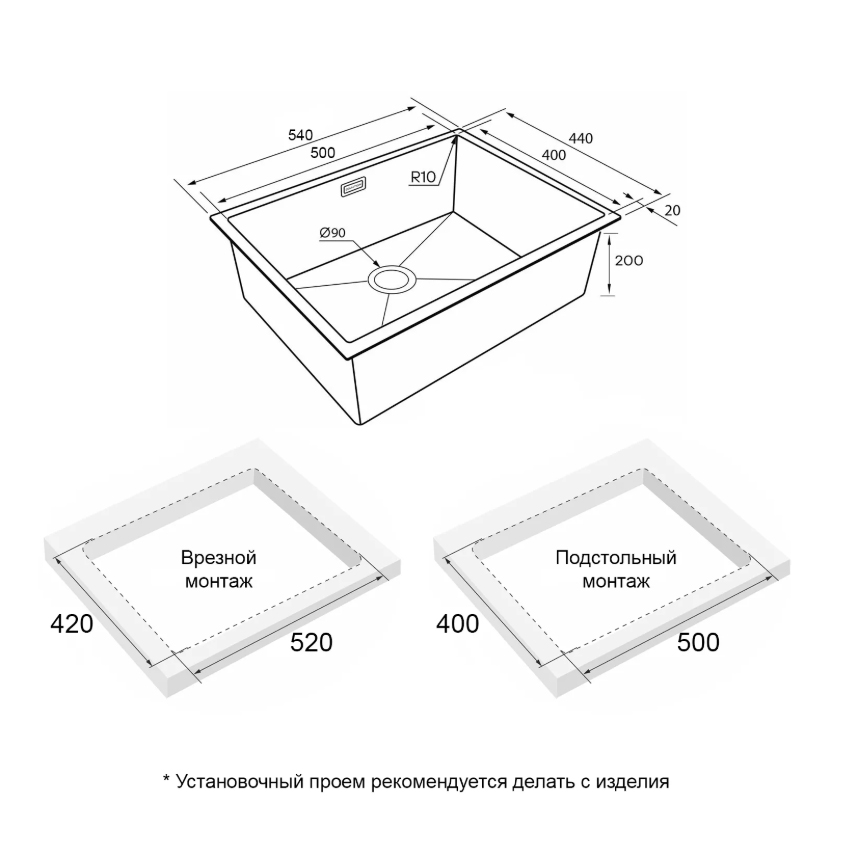 540
500
440
400
R10
20
Ø90
200

Врезной монтаж
420
520

Подстольный монтаж
400
500

* Установочный проем рекомендуется делать с изделия