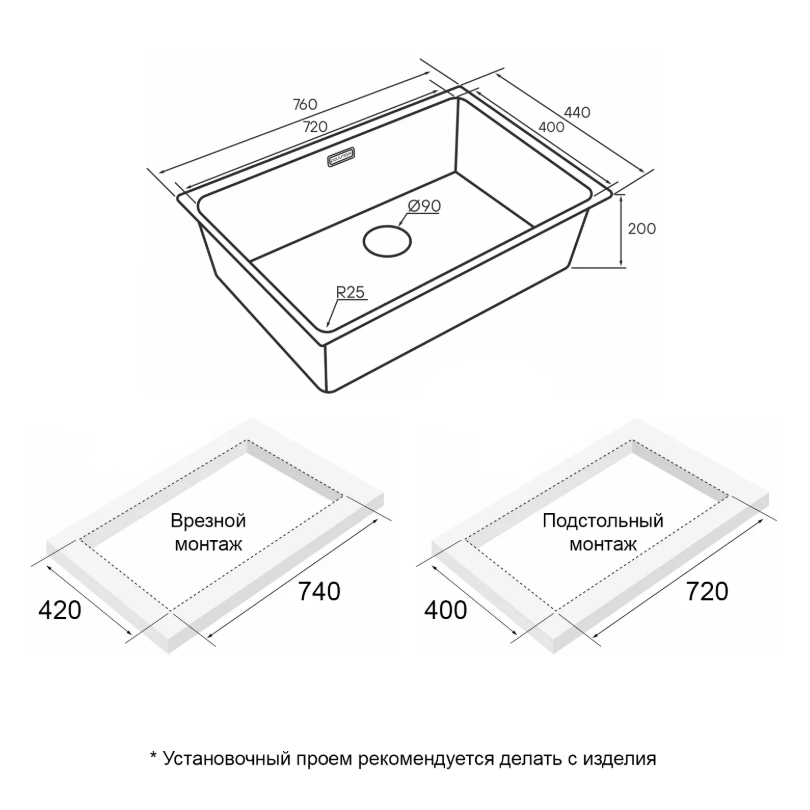 760
720
440
400
Ø90
200
R25

Врезной монтаж
420
740

Подстольный монтаж
400
720

* Установочный проем рекомендуется делать с изделия