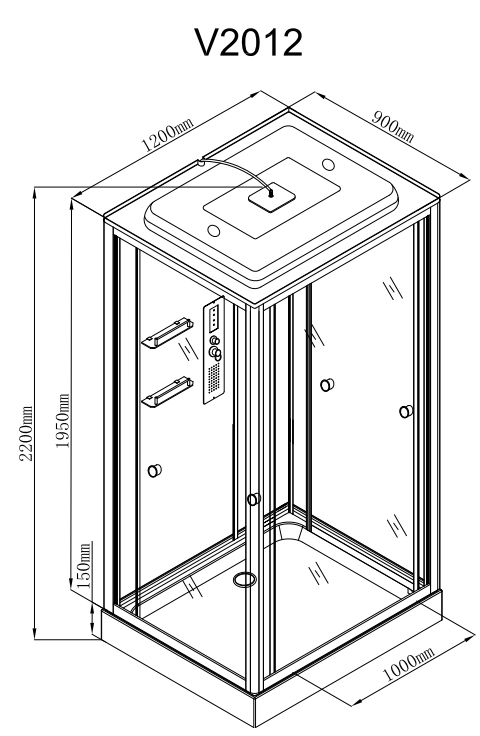 V2012

1200mm

900mm

2200mm

1950mm

150mm

1000mm