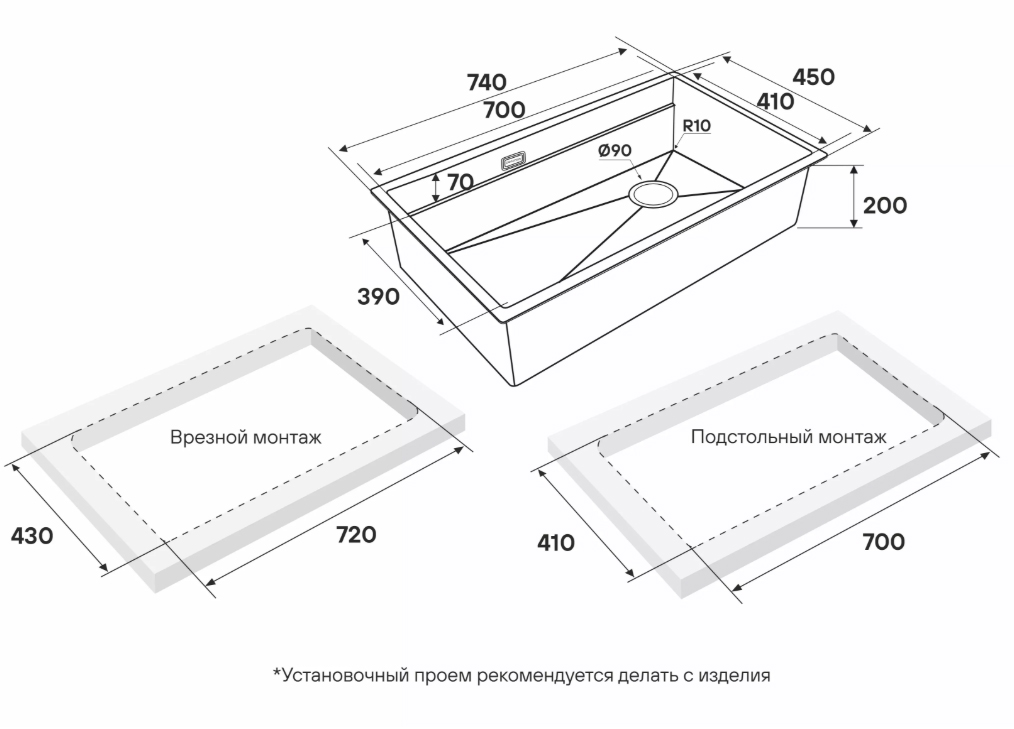 740
700
450
410
R10
Ø90
70
200
390

Врезной монтаж
430
720

Подстольный монтаж
410
700

*Установочный проем рекомендуется делать с изделия