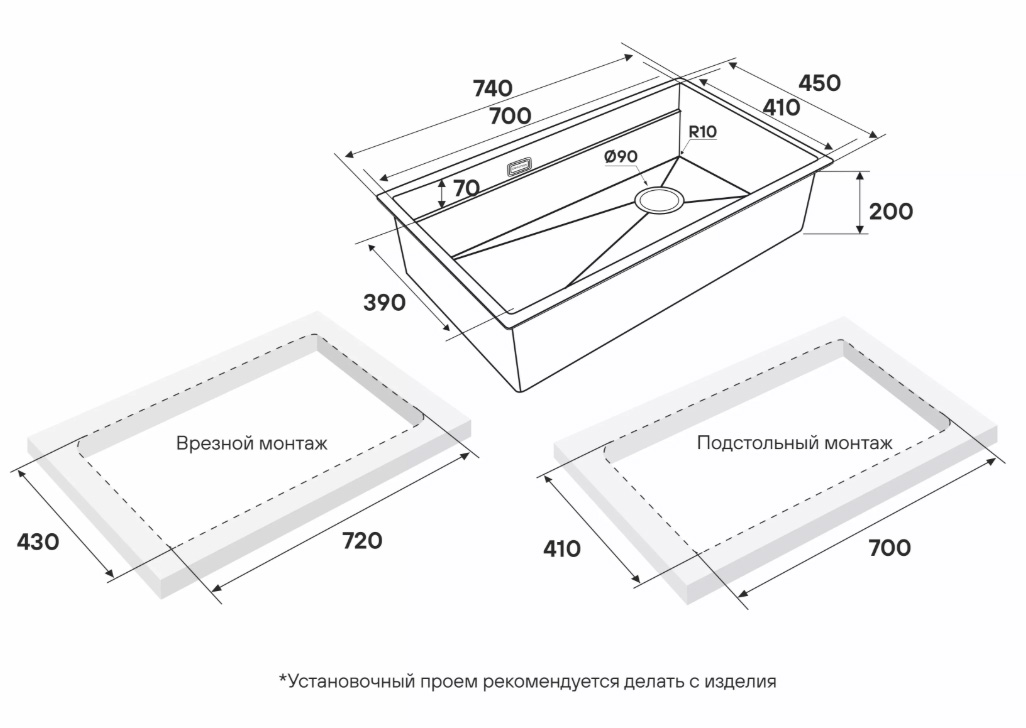 740
700
450
410
R10
Ø90
70
200
390

Врезной монтаж
430
720

Подстольный монтаж
410
700

*Установочный проем рекомендуется делать с изделия