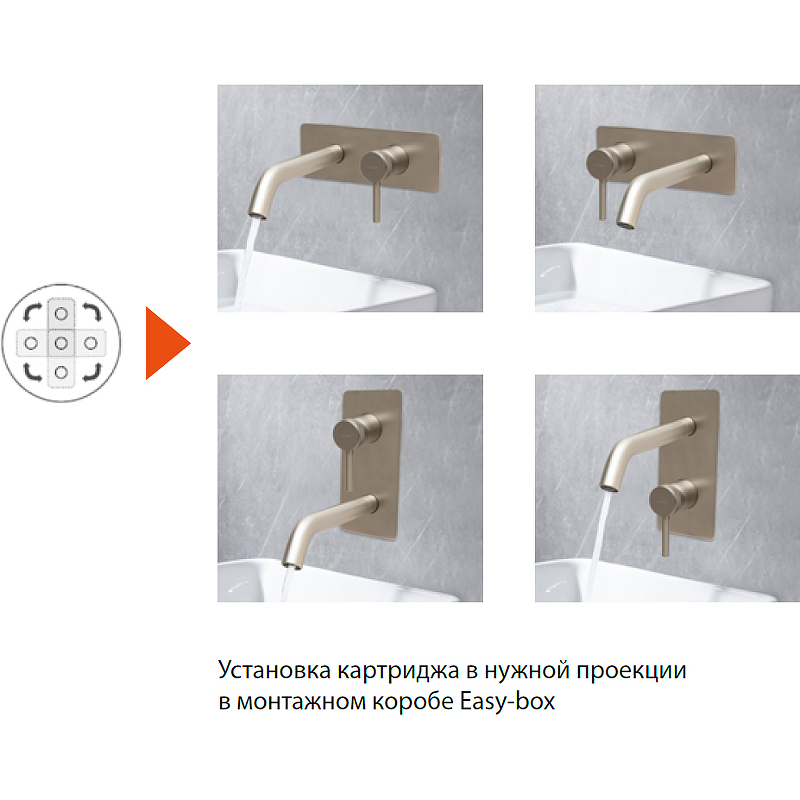 Установка картриджа в нужной проекции в монтажном коробе Easy-box