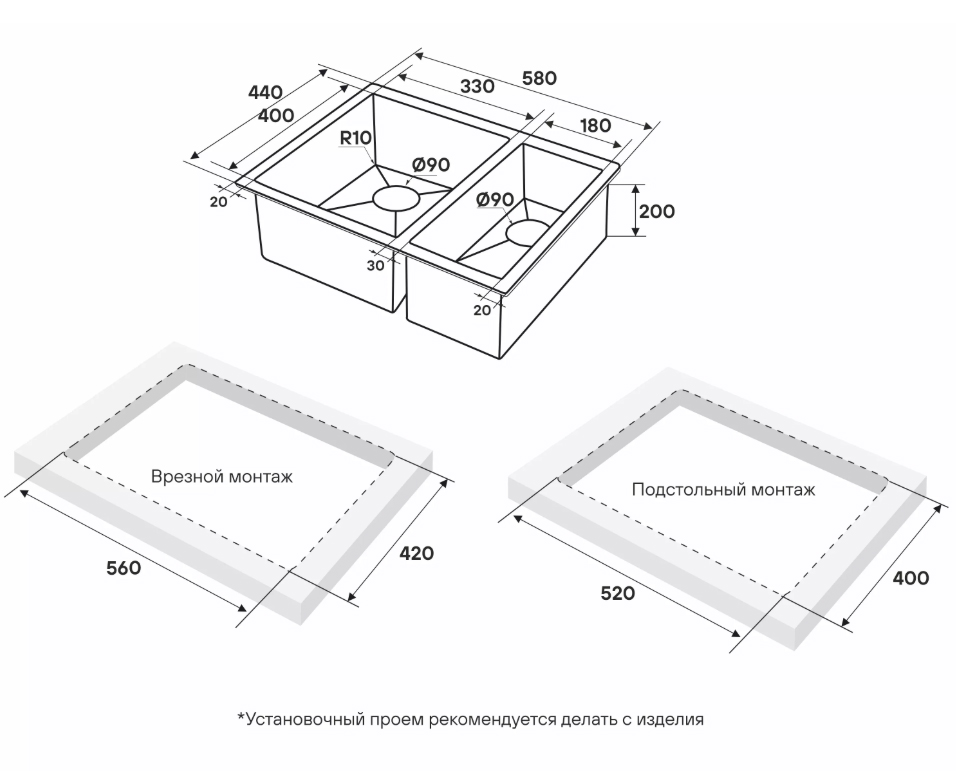 440
400
330
580
180
R10
Ø90
Ø90
200
20
30
20

Врезной монтаж
560
420

Подстольный монтаж
520
400

*Установочный проем рекомендуется делать с изделия