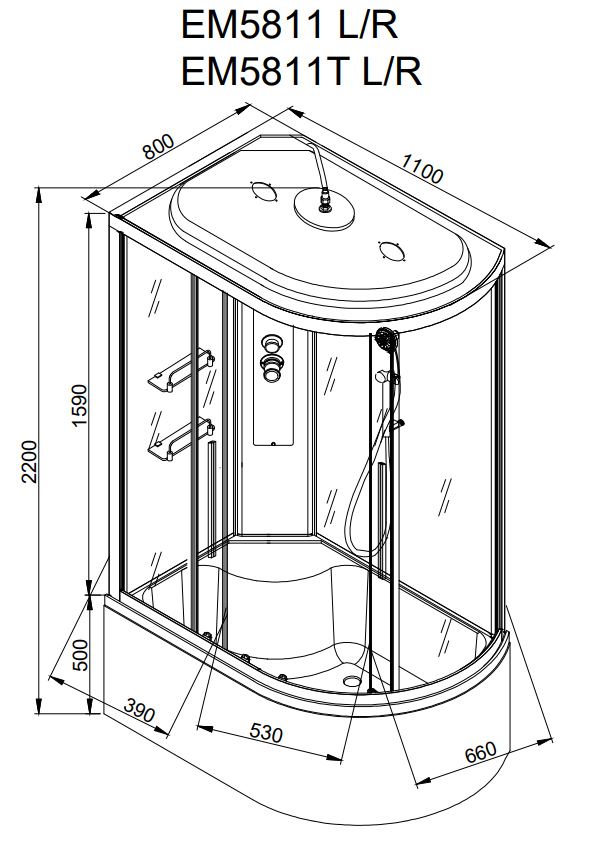 EM5811 L/R
EM5811T L/R

800

1100

2200

1590

500

390

530

660