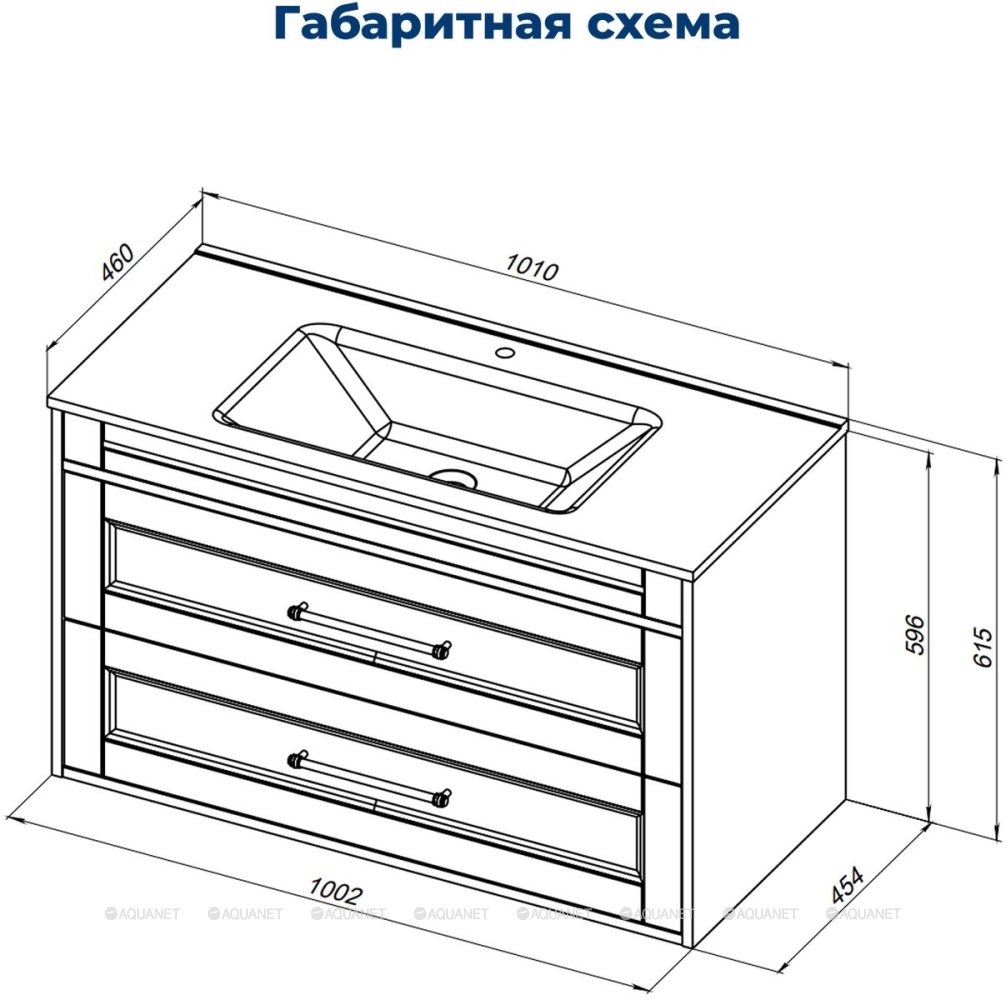 Габаритная схема

460

1010

596

615

1002

454

AQUANET AQUANET AQUANET AQUANET AQUANET AQUANET AQUANET AQUANET