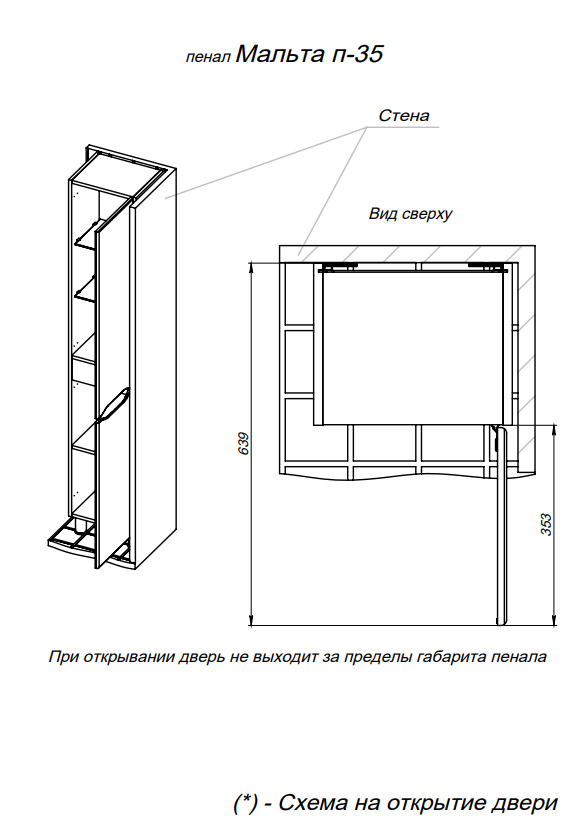 пенал Мальта п-35

Стена

Вид сверху

639

353

При открывании дверь не выходит за пределы габарита пенала

(*) - Схема на открытие двери