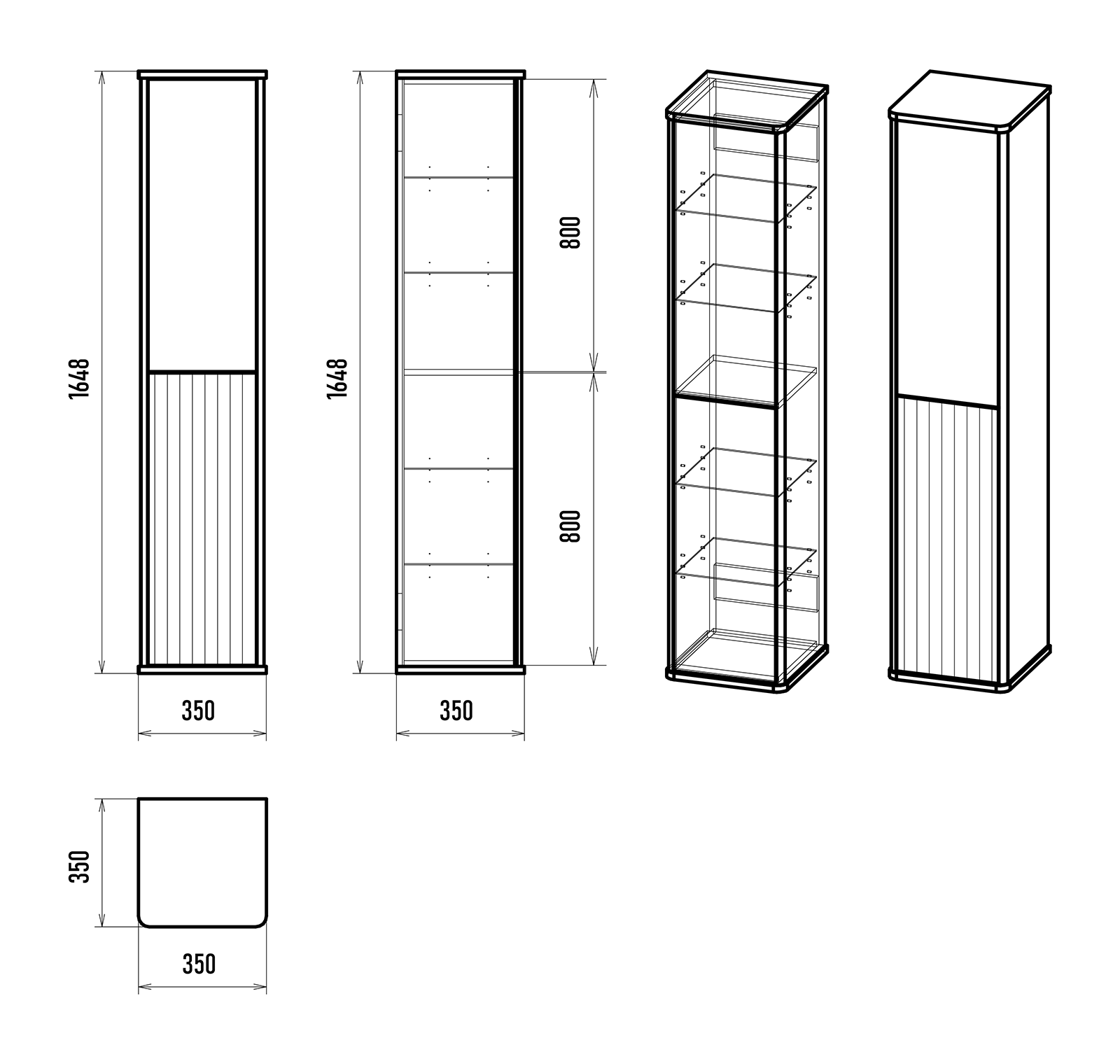 1648

350

1648

800

800

350

350

350