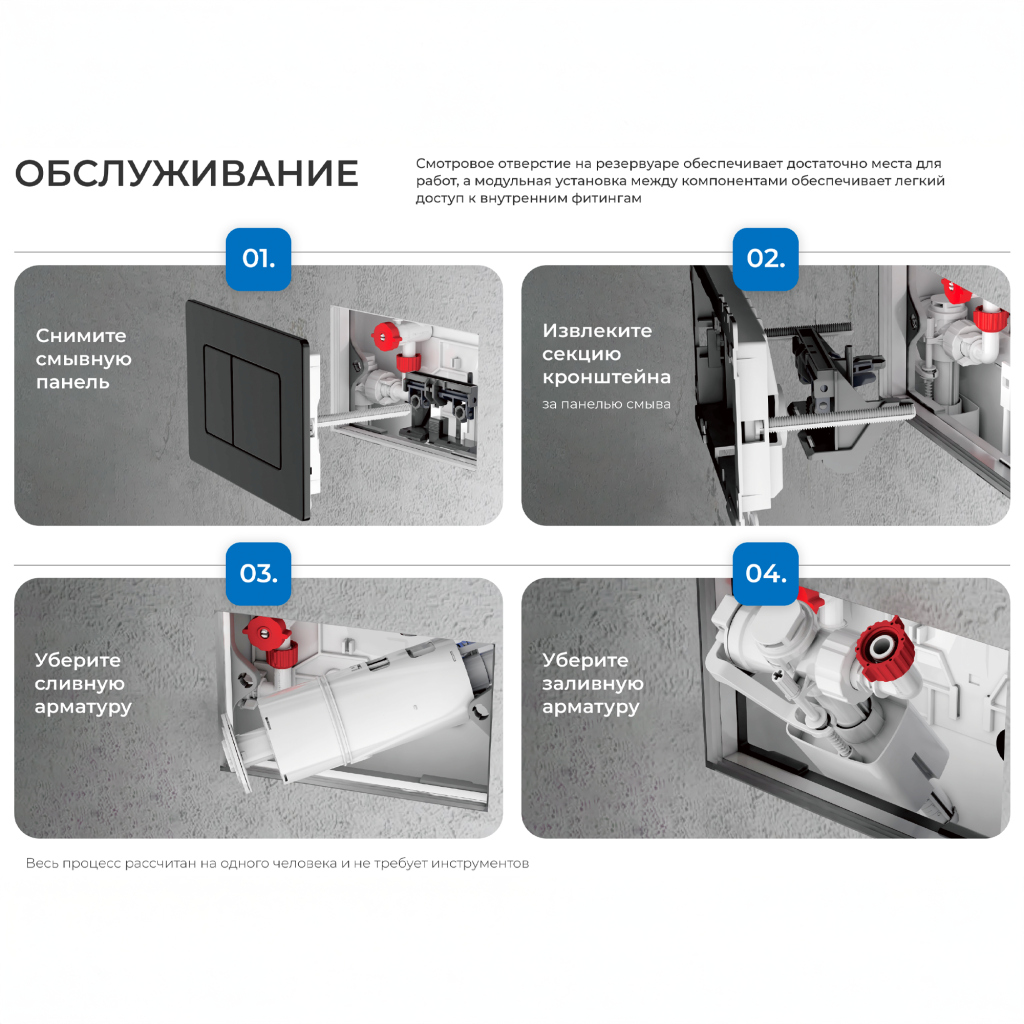 ОБСЛУЖИВАНИЕ

Смотровое отверстие на резервуаре обеспечивает достаточно места для работ, а модульная установка между компонентами обеспечивает легкий доступ к внутренним фитингам

01.

Снимите смывную панель

02.

Извлеките секцию кронштейна

за панелью смыва

03.

Уберите сливную арматуру

04.

Уберите заливную арматуру

Весь процесс рассчитан на одного человека и не требует инструментов