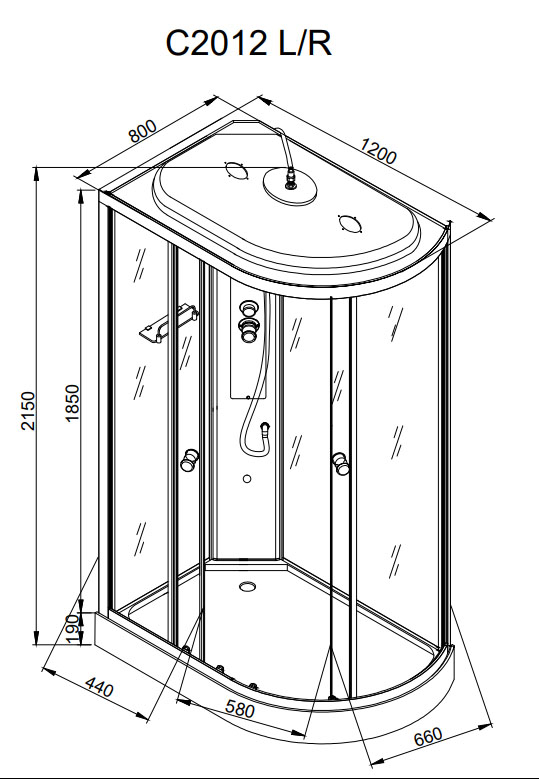 C2012 L/R

800

1200

2150

1850

190

440

580

660