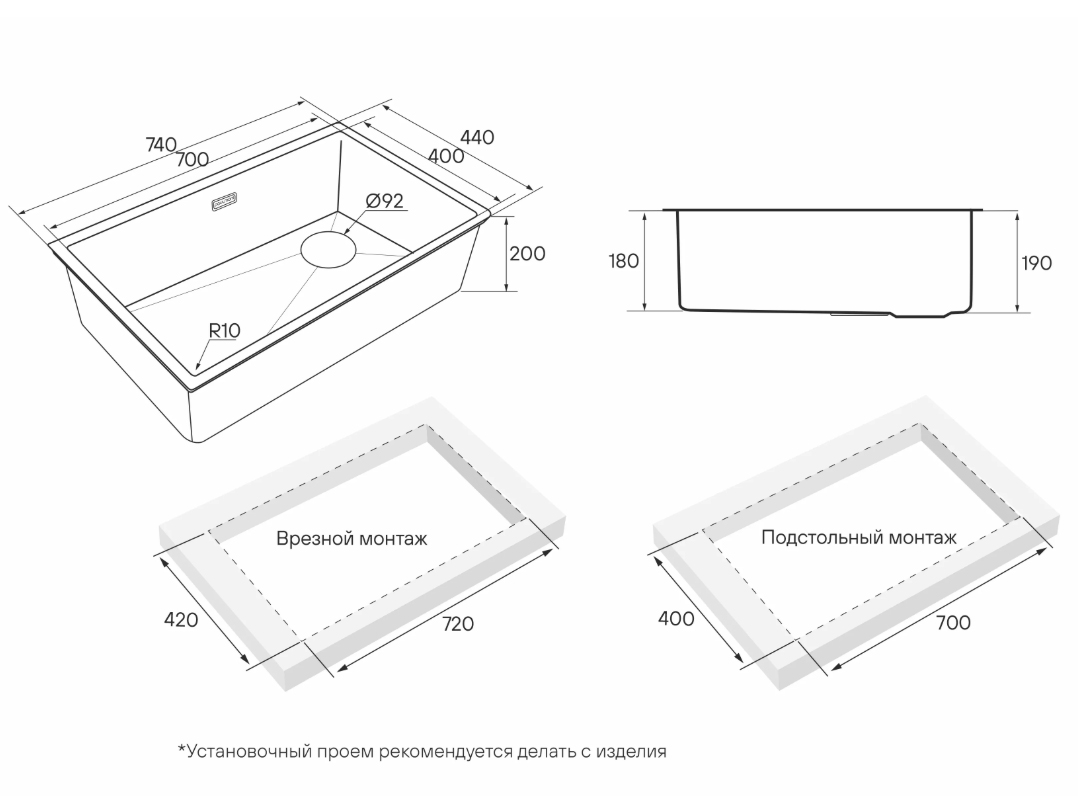 740
700
440
400
Ø92
200
R10
180
190
Врезной монтаж
420
720
Подстольный монтаж
400
700
*Установочный проем рекомендуется делать с изделия