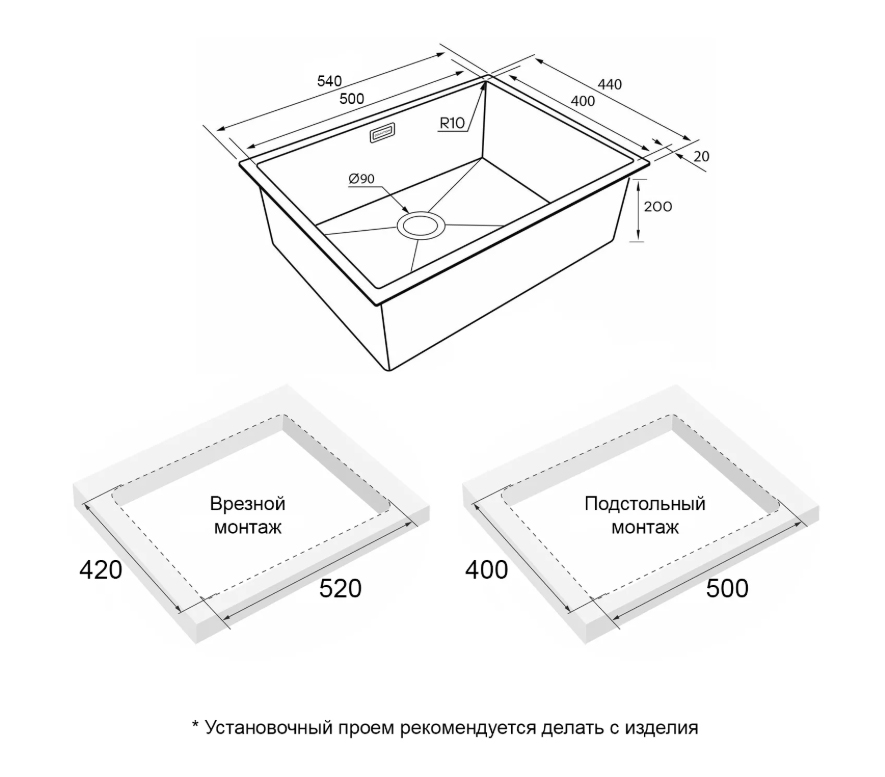 540
500
440
400
R10
20
Ø90
200

Врезной монтаж
420
520

Подстольный монтаж
400
500

* Установочный проем рекомендуется делать с изделия