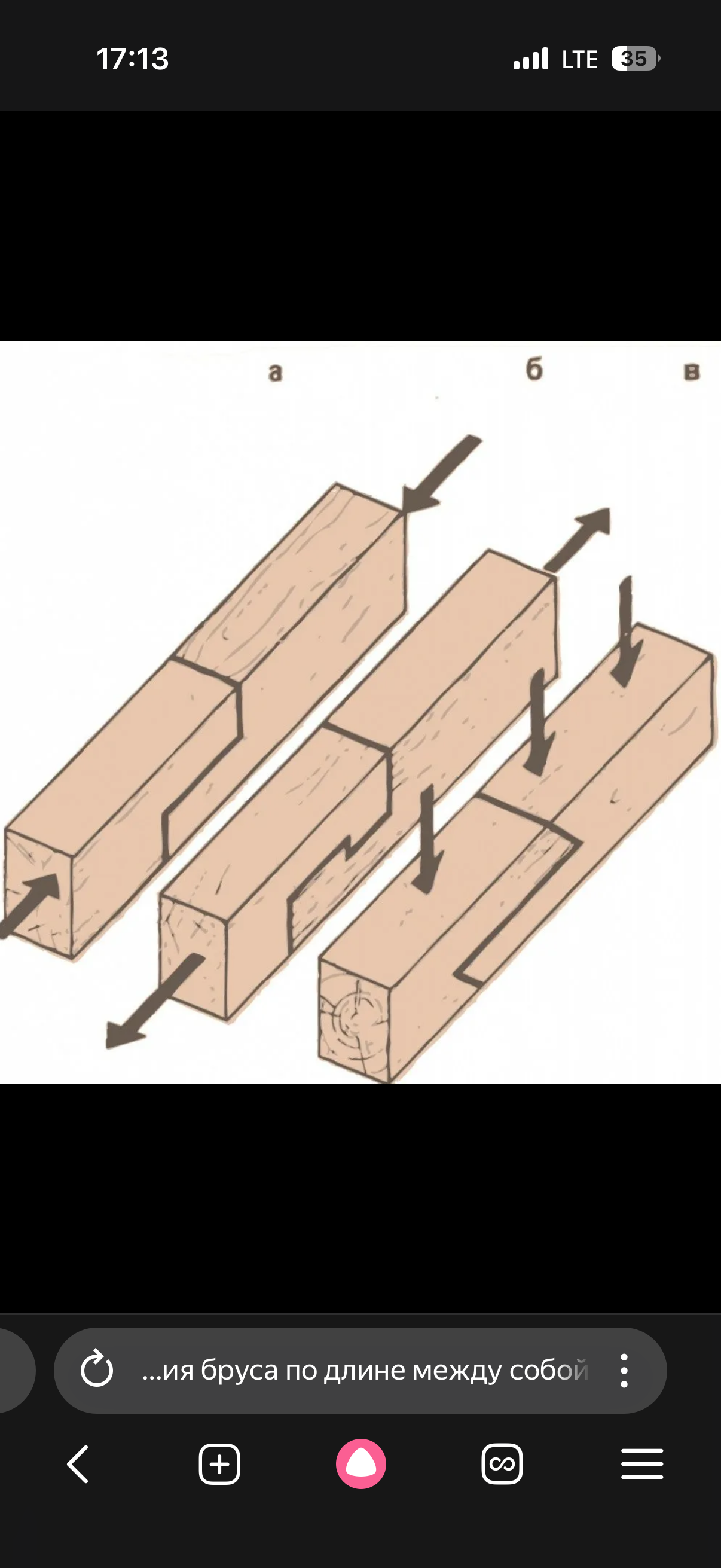 17:13

LTE 35

а

б

в

...ия бруса по длине между собой