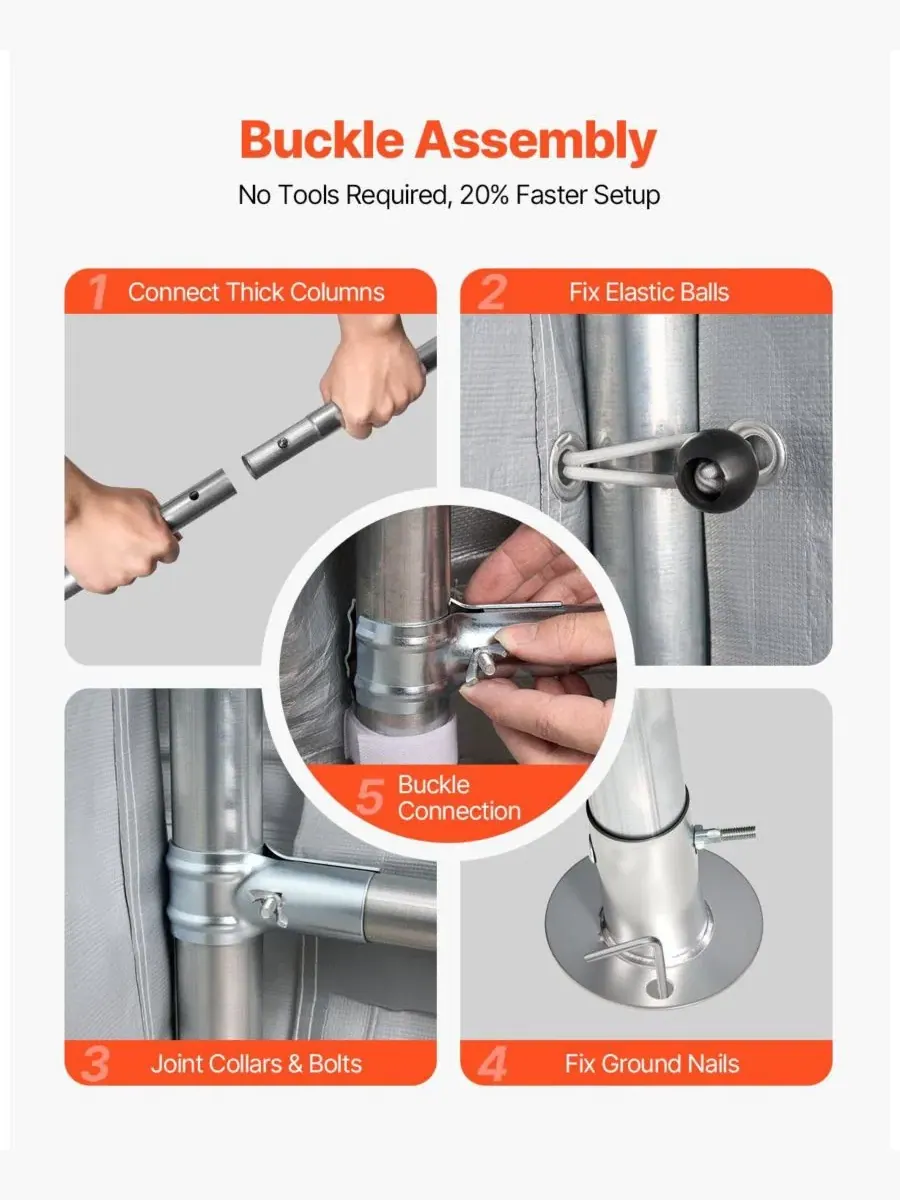 Buckle Assembly

No Tools Required, 20% Faster Setup

1 Connect Thick Columns

2 Fix Elastic Balls

5 Buckle Connection

3 Joint Collars & Bolts

4 Fix Ground Nails