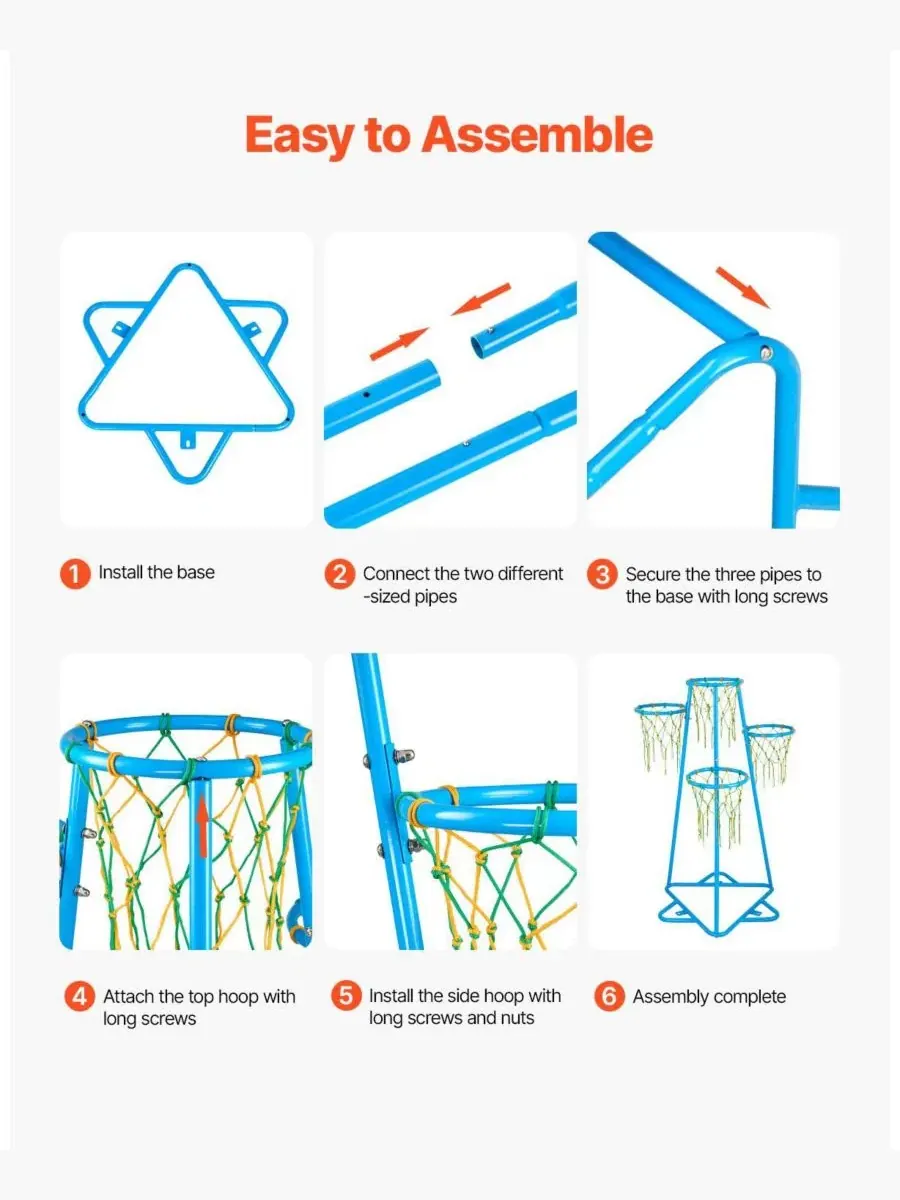 Easy to Assemble

1 Install the base

2 Connect the two different -sized pipes

3 Secure the three pipes to the base with long screws

4 Attach the top hoop with long screws

5 Install the side hoop with long screws and nuts

6 Assembly complete