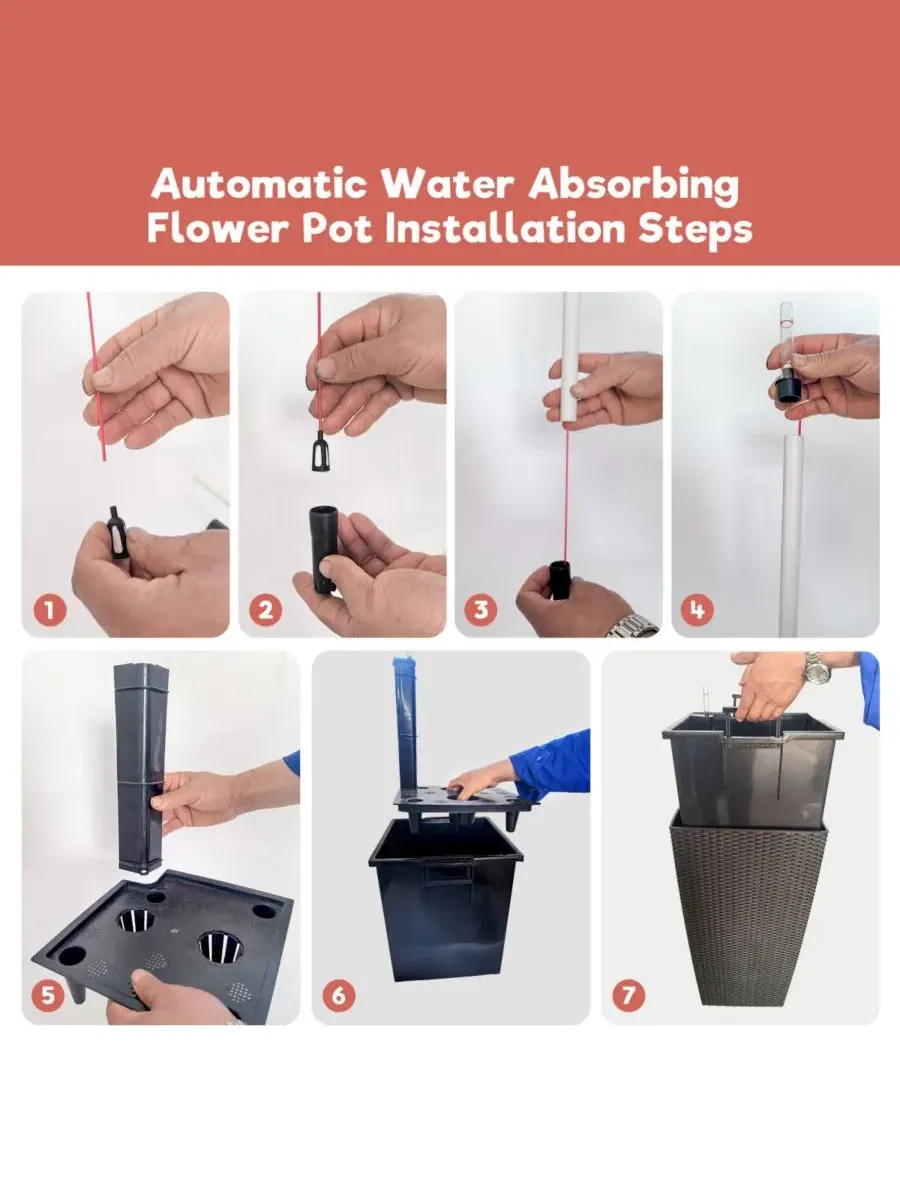 Automatic Water Absorbing Flower Pot Installation Steps

1

2

3

4

5

6

7