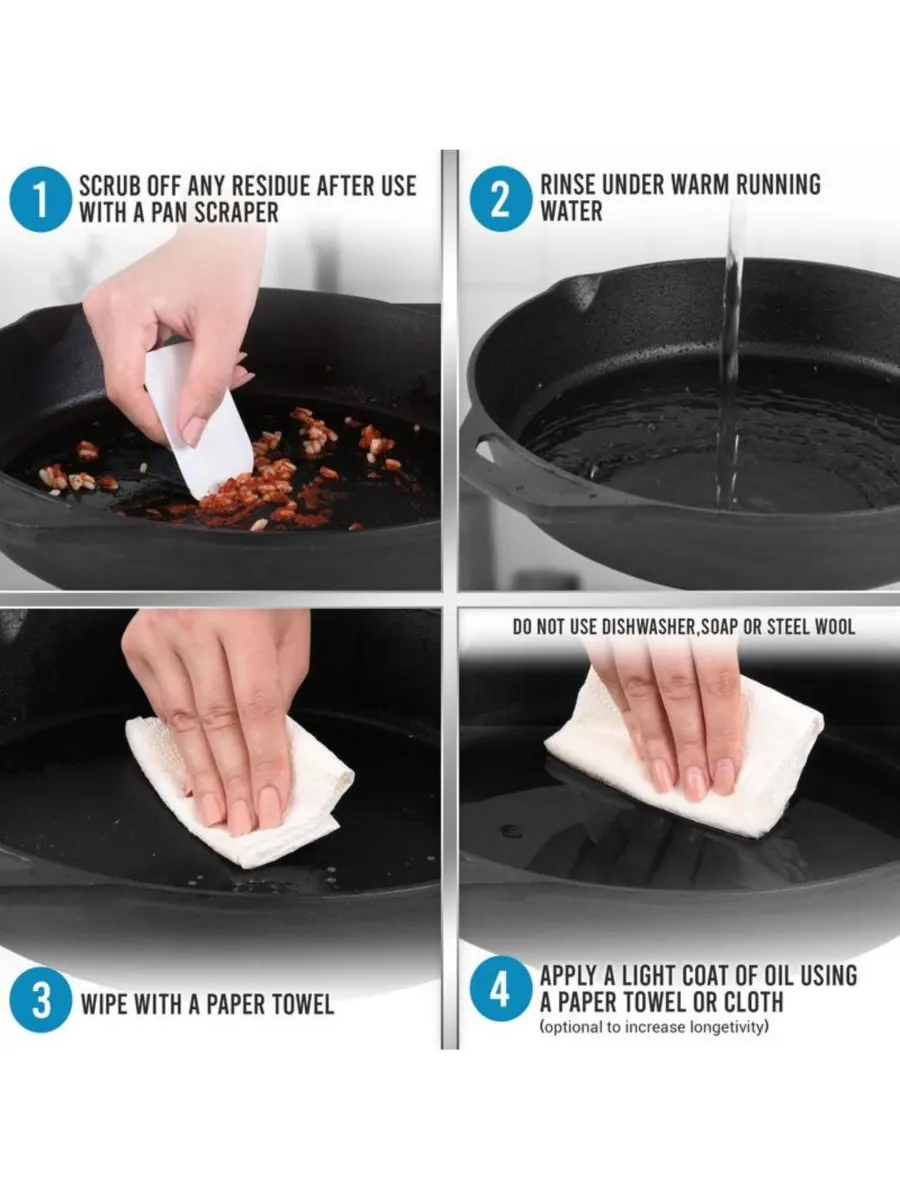 1 SCRUB OFF ANY RESIDUE AFTER USE WITH A PAN SCRAPER

2 RINSE UNDER WARM RUNNING WATER

DO NOT USE DISHWASHER,SOAP OR STEEL WOOL

3 WIPE WITH A PAPER TOWEL

4 APPLY A LIGHT COAT OF OIL USING A PAPER TOWEL OR CLOTH
(optional to increase longetivity)