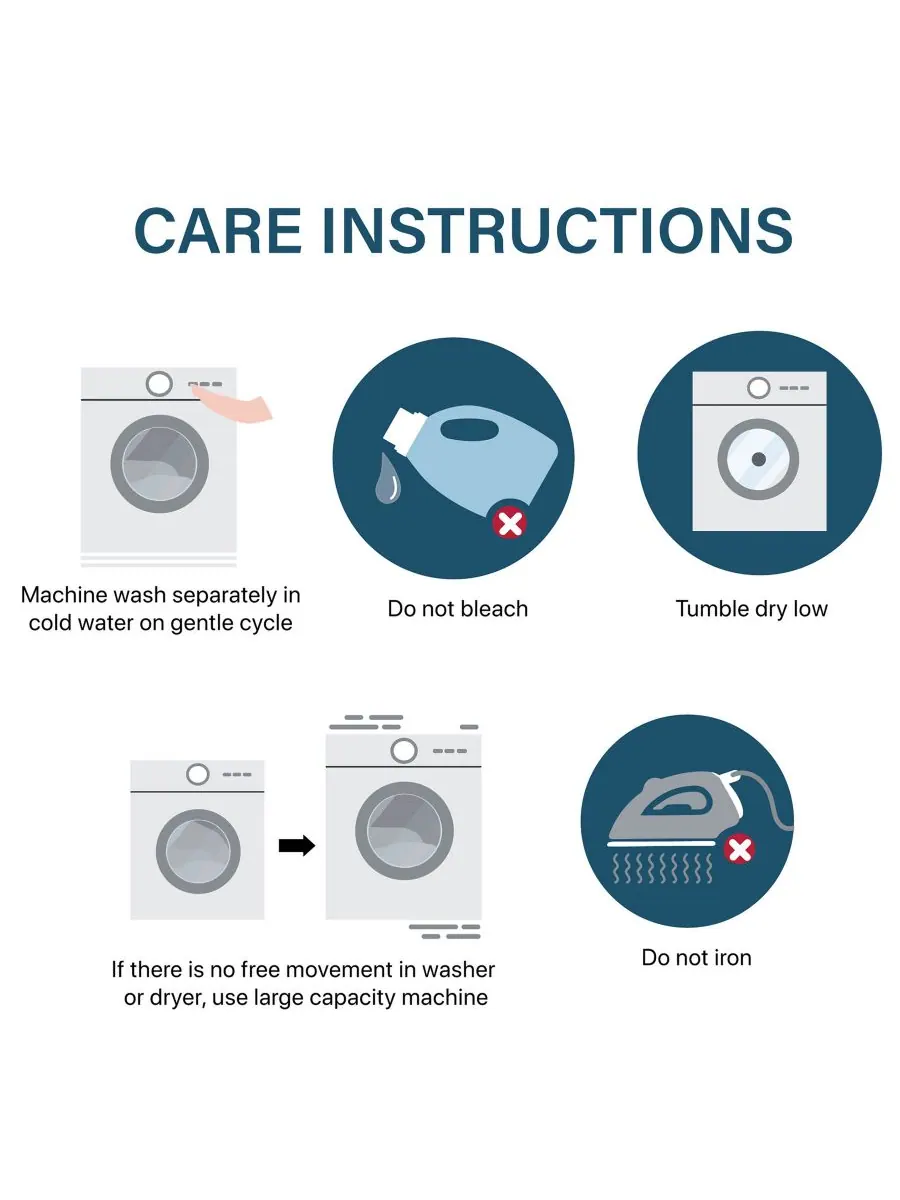 CARE INSTRUCTIONS

Machine wash separately in cold water on gentle cycle

Do not bleach

Tumble dry low

If there is no free movement in washer or dryer, use large capacity machine

Do not iron