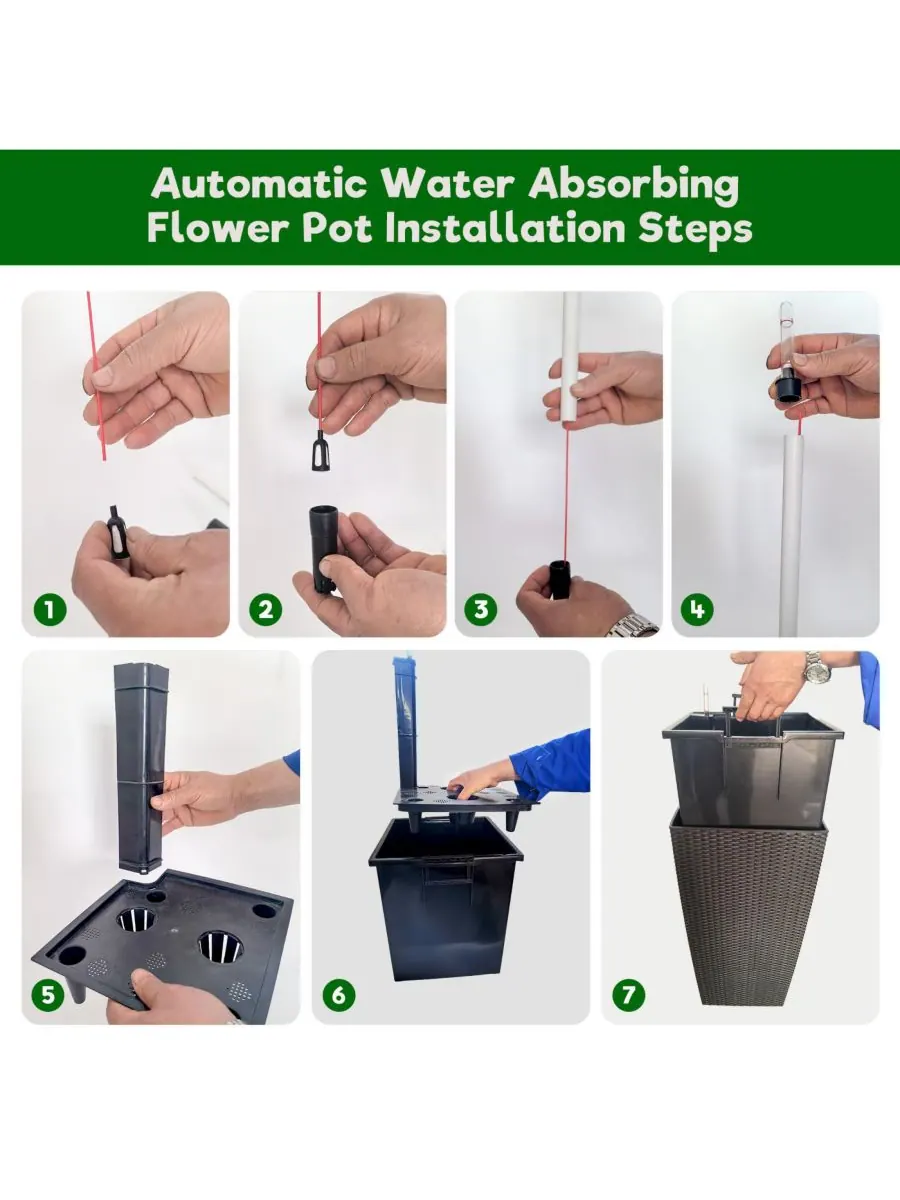 Automatic Water Absorbing Flower Pot Installation Steps

1

2

3

4

5

6

7