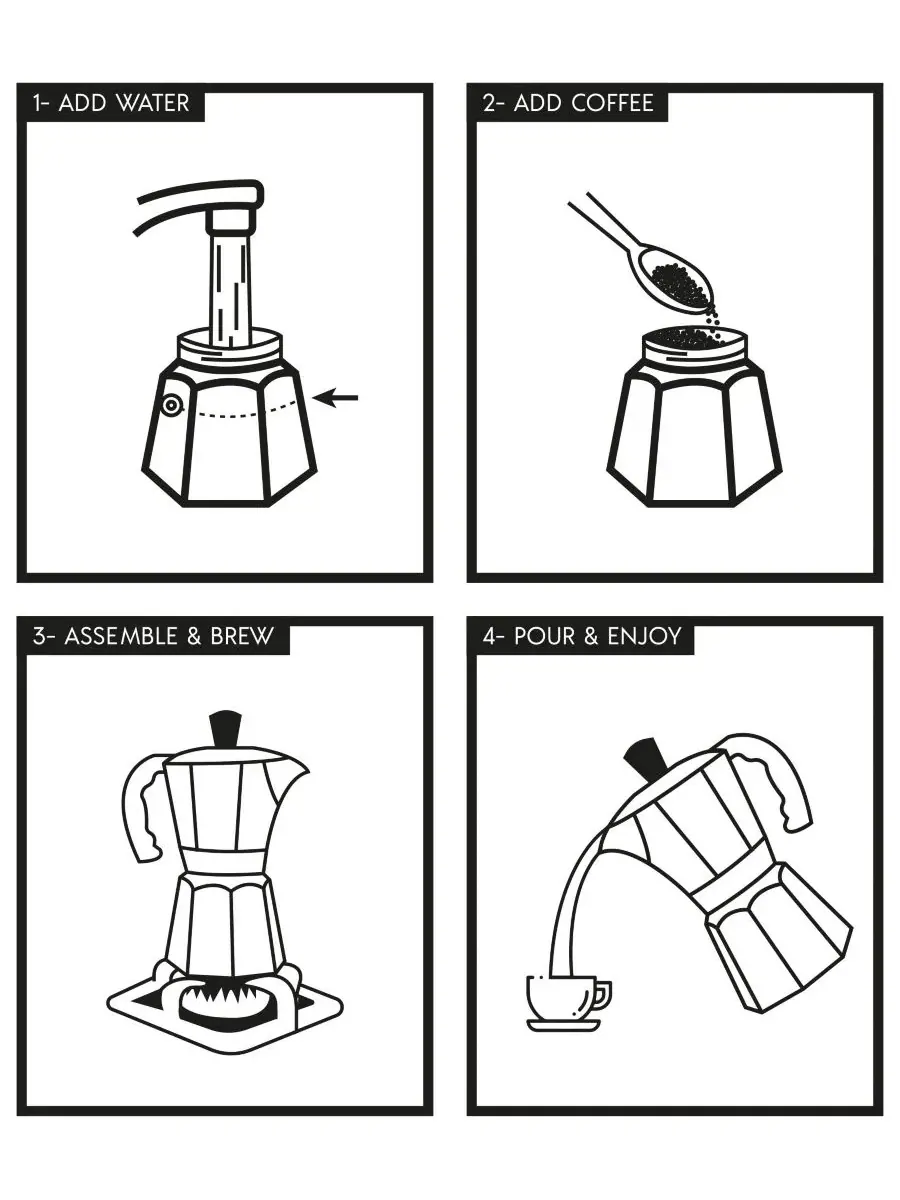 1- ADD WATER

2- ADD COFFEE

3- ASSEMBLE & BREW

4- POUR & ENJOY