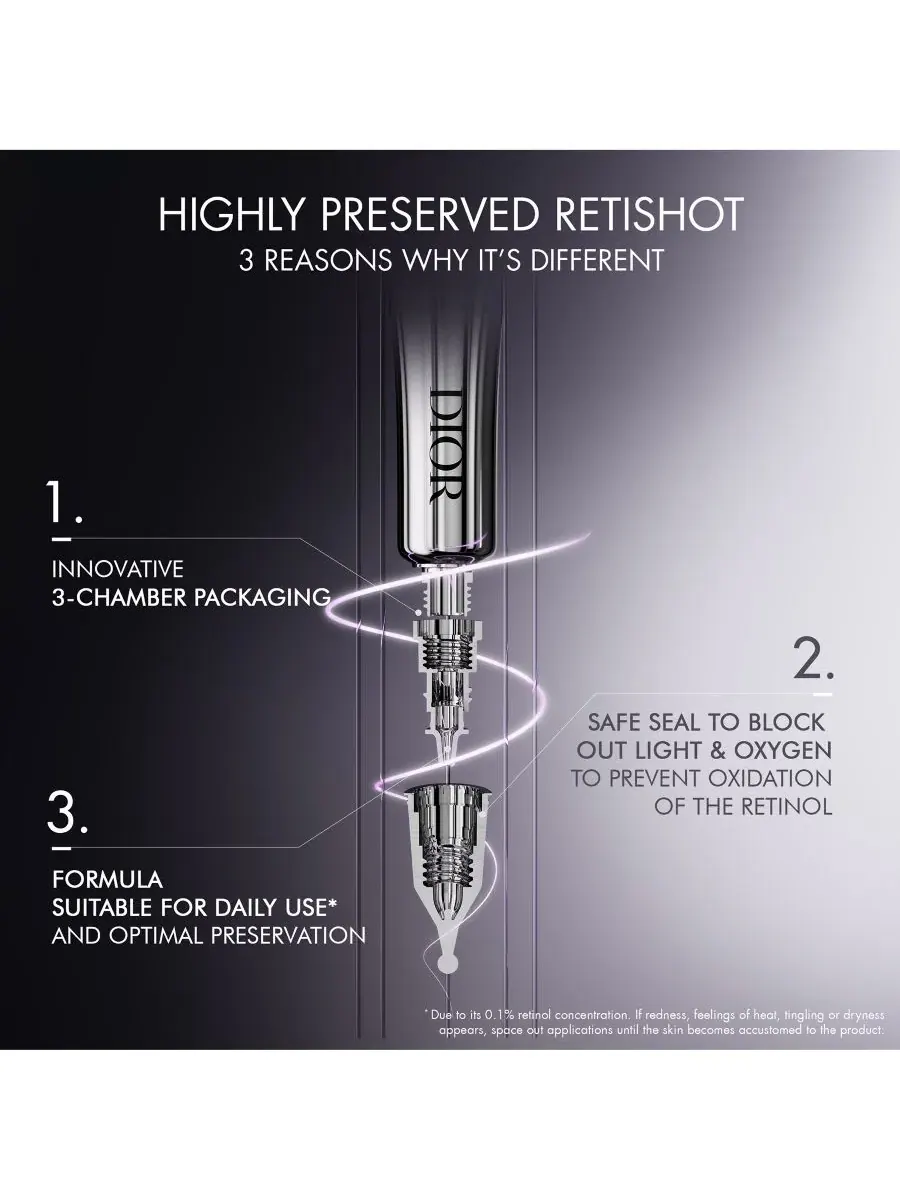 HIGHLY PRESERVED RETISHOT
3 REASONS WHY IT'S DIFFERENT

DIOR

1.
INNOVATIVE
3-CHAMBER PACKAGING

2.
SAFE SEAL TO BLOCK OUT LIGHT & OXYGEN TO PREVENT OXIDATION OF THE RETINOL

3.
FORMULA
SUITABLE FOR DAILY USE*
AND OPTIMAL PRESERVATION

* Due to its 0.1% retinol concentration. If redness, feelings of heat, tingling or dryness appears, space out applications until the skin becomes accustomed to the product.