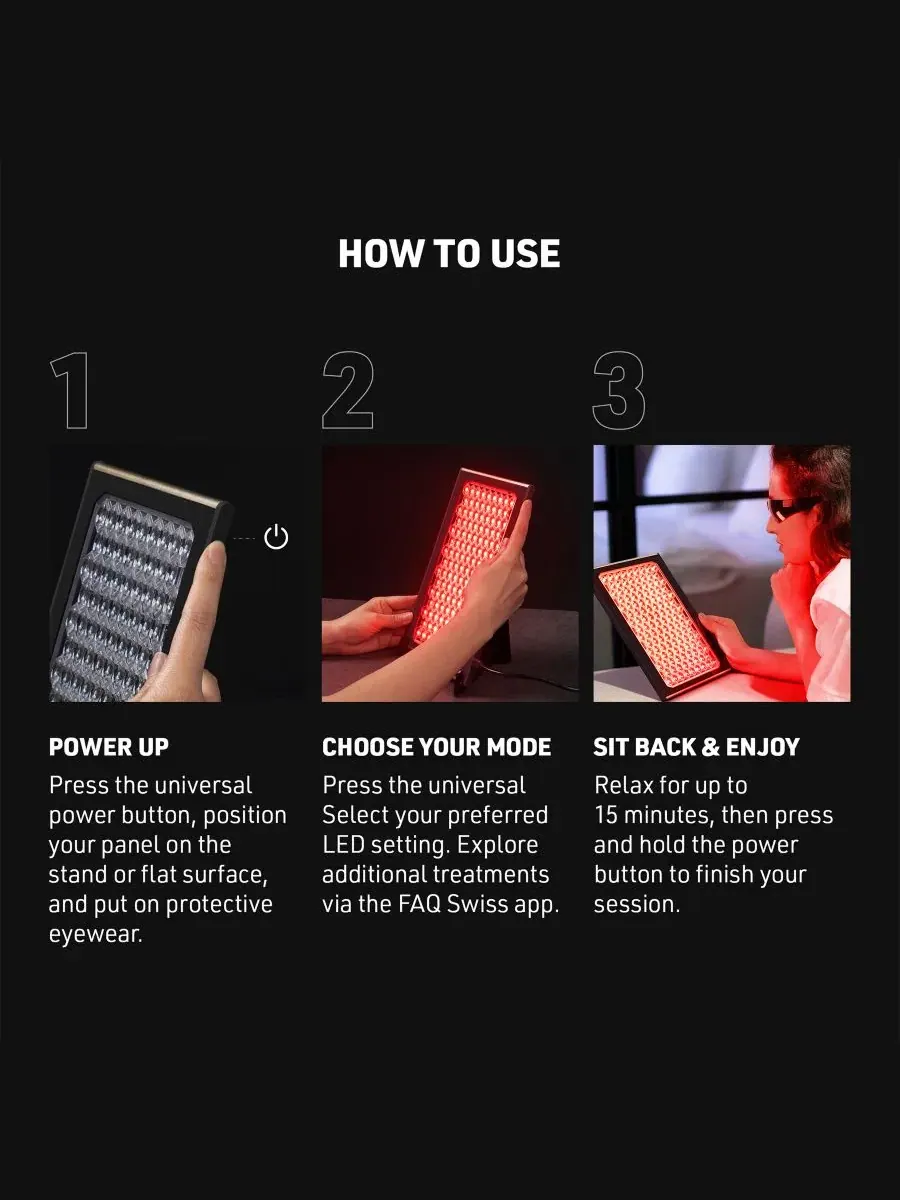 HOW TO USE

1

POWER UP
Press the universal power button, position your panel on the stand or flat surface, and put on protective eyewear.

2

CHOOSE YOUR MODE
Press the universal Select your preferred LED setting. Explore additional treatments via the FAQ Swiss app.

3

SIT BACK & ENJOY
Relax for up to 15 minutes, then press and hold the power button to finish your session.