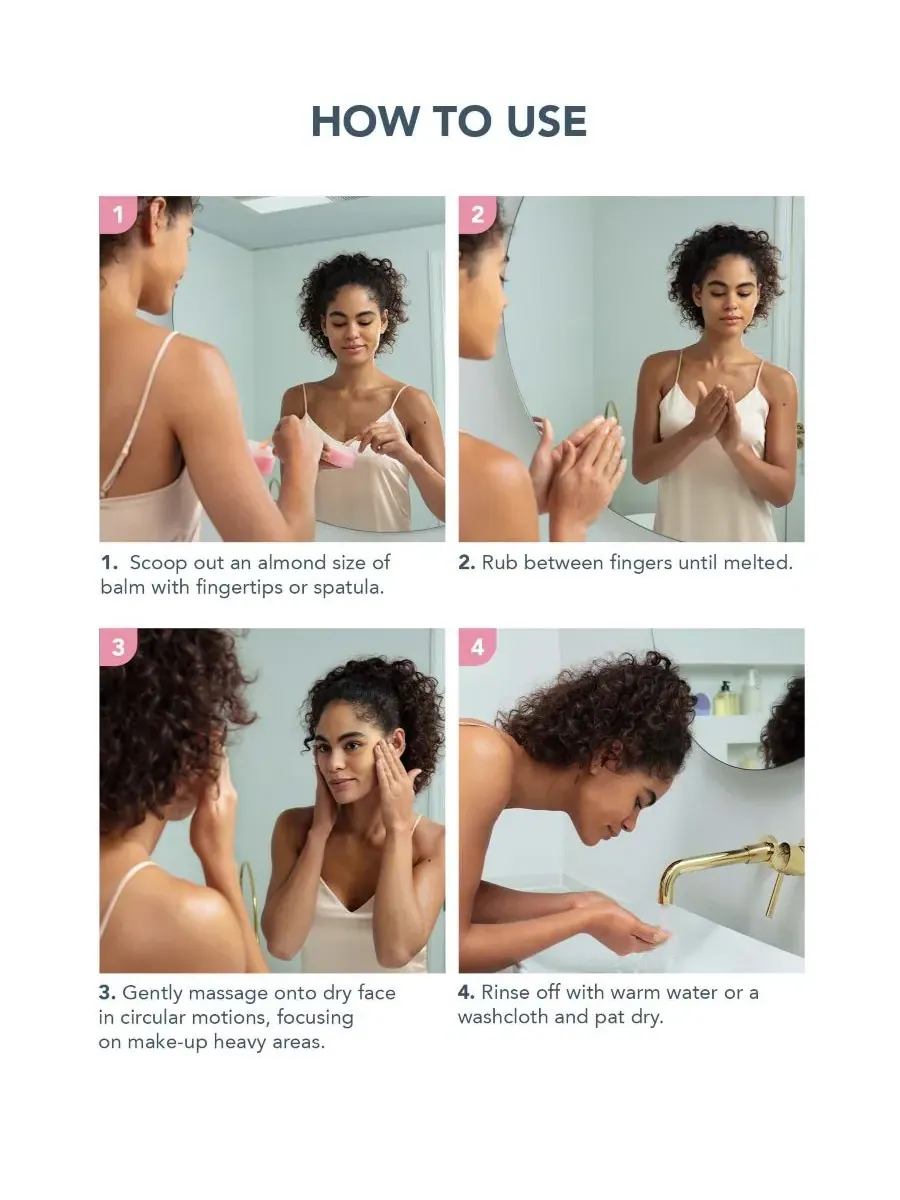 HOW TO USE

1

1. Scoop out an almond size of balm with fingertips or spatula.

2

2. Rub between fingers until melted.

3

3. Gently massage onto dry face in circular motions, focusing on make-up heavy areas.

4

4. Rinse off with warm water or a washcloth and pat dry.