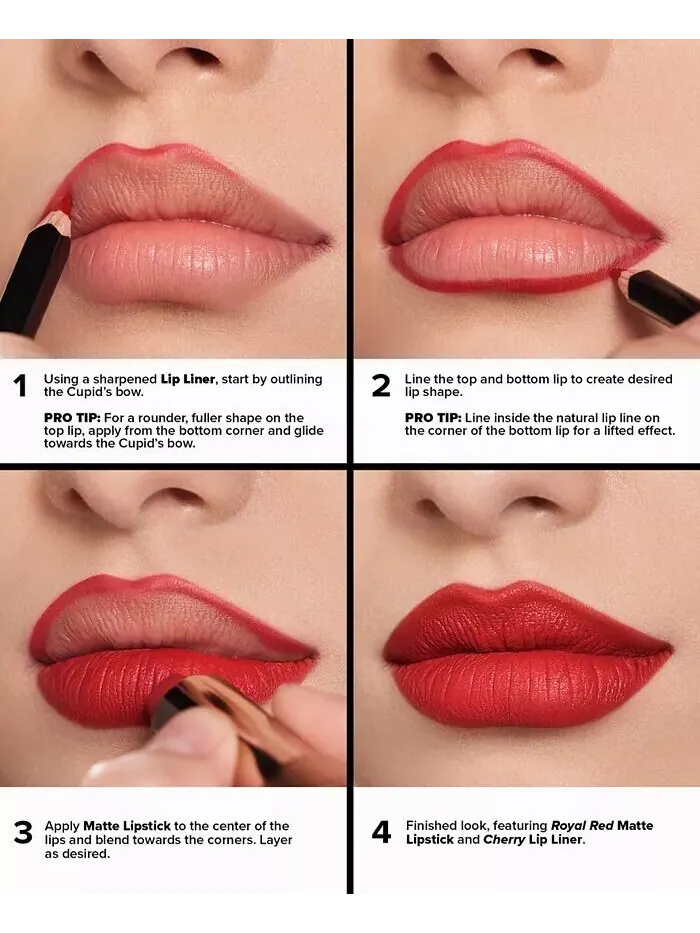 1 Using a sharpened Lip Liner, start by outlining the Cupid's bow.

PRO TIP: For a rounder, fuller shape on the top lip, apply from the bottom corner and glide towards the Cupid's bow.

2 Line the top and bottom lip to create desired lip shape.

PRO TIP: Line inside the natural lip line on the corner of the bottom lip for a lifted effect.

3 Apply Matte Lipstick to the center of the lips and blend towards the corners. Layer as desired.

4 Finished look, featuring Royal Red Matte Lipstick and Cherry Lip Liner.