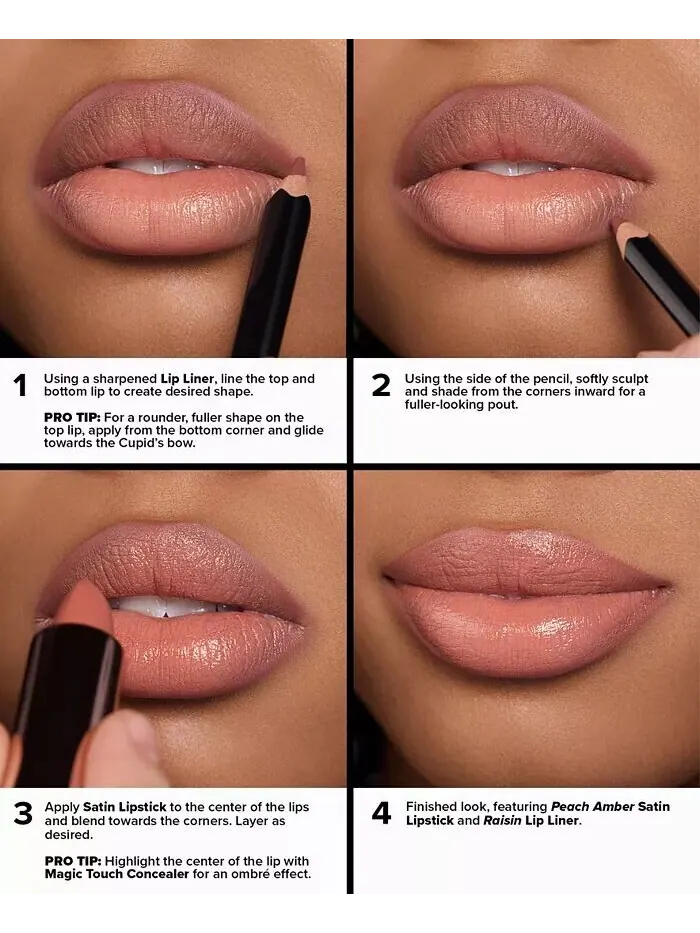 1 Using a sharpened Lip Liner, line the top and bottom lip to create desired shape.

PRO TIP: For a rounder, fuller shape on the top lip, apply from the bottom corner and glide towards the Cupid's bow.

2 Using the side of the pencil, softly sculpt and shade from the corners inward for a fuller-looking pout.

3 Apply Satin Lipstick to the center of the lips and blend towards the corners. Layer as desired.

PRO TIP: Highlight the center of the lip with Magic Touch Concealer for an ombré effect.

4 Finished look, featuring Peach Amber Satin Lipstick and Raisin Lip Liner.