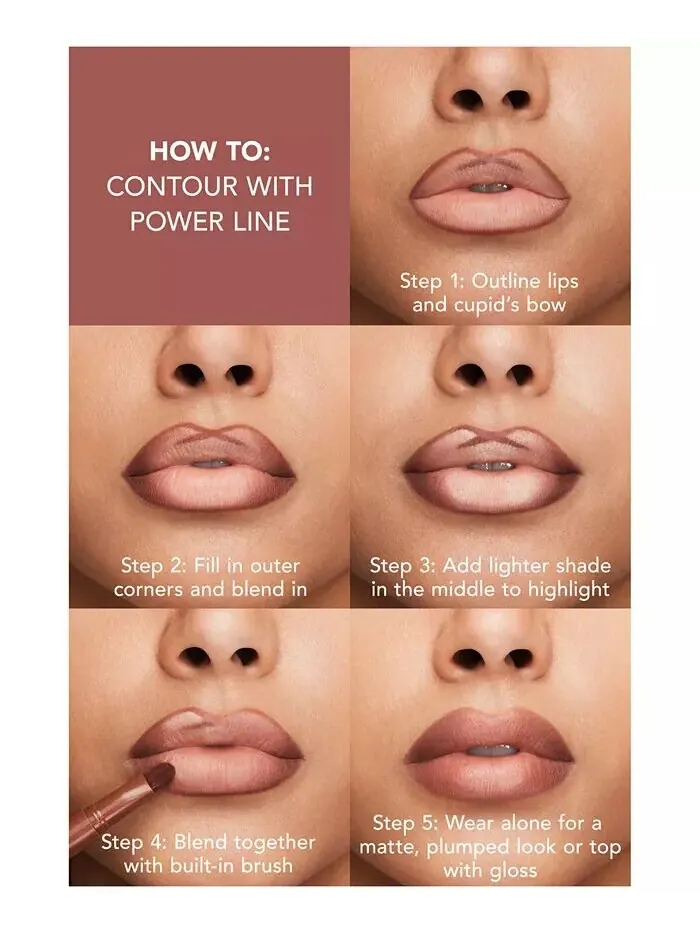 HOW TO:
CONTOUR WITH POWER LINE

Step 1: Outline lips and cupid's bow

Step 2: Fill in outer corners and blend in

Step 3: Add lighter shade in the middle to highlight

Step 4: Blend together with built-in brush

Step 5: Wear alone for a matte, plumped look or top with gloss