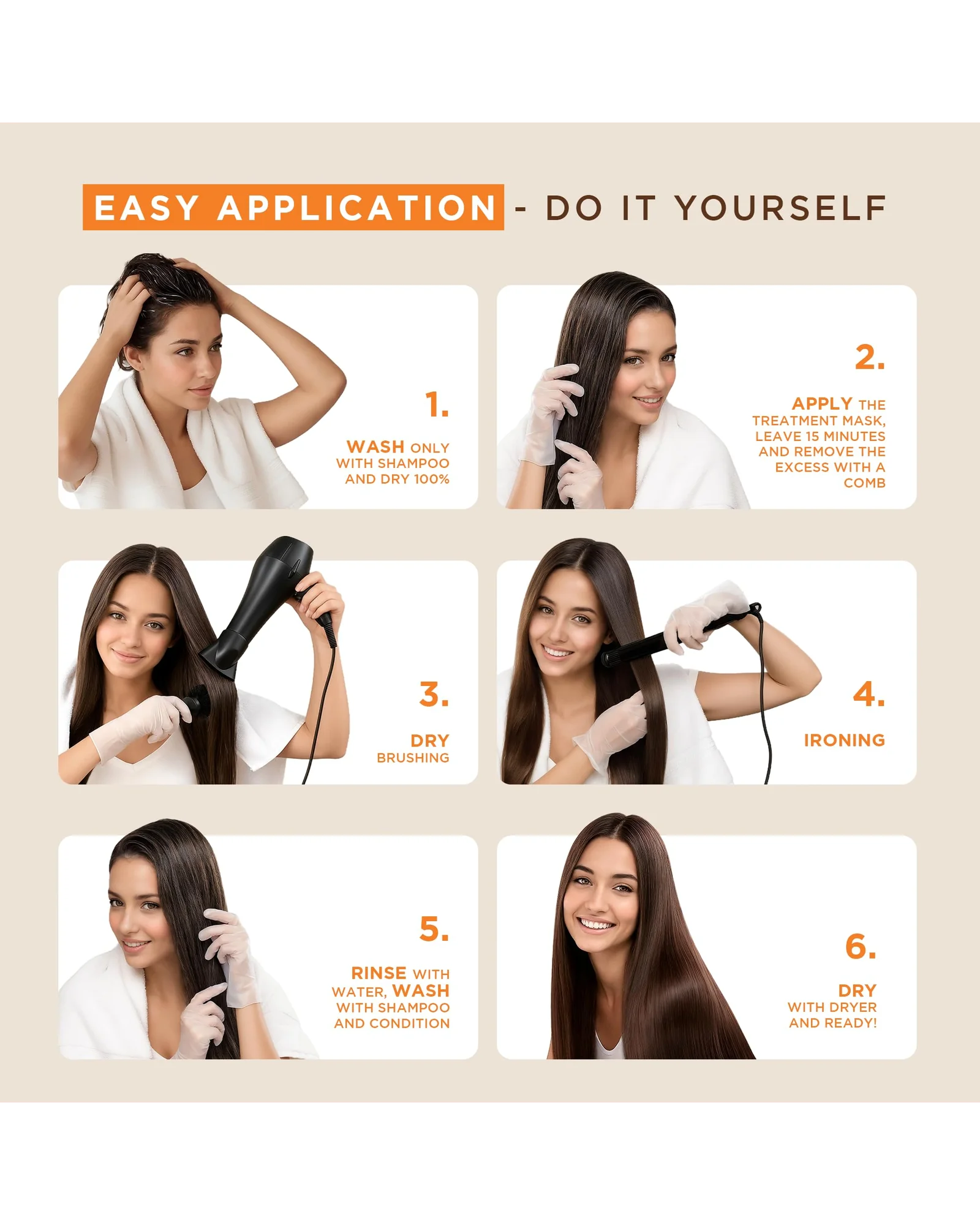 EASY APPLICATION - DO IT YOURSELF

1.

WASH ONLY WITH SHAMPOO AND DRY 100%

2.

APPLY THE TREATMENT MASK, LEAVE 15 MINUTES AND REMOVE THE EXCESS WITH A COMB

3.

DRY BRUSHING

4.

IRONING

5.

RINSE WITH WATER, WASH WITH SHAMPOO AND CONDITION

6.

DRY WITH DRYER AND READY!