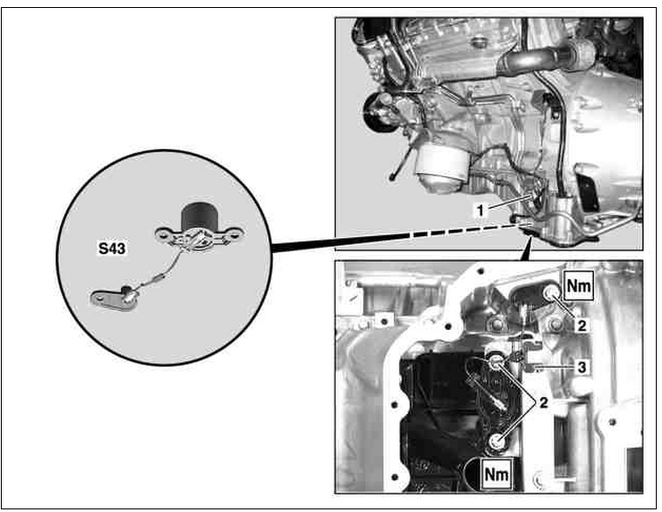 S43

1

Nm

2

3

2

Nm